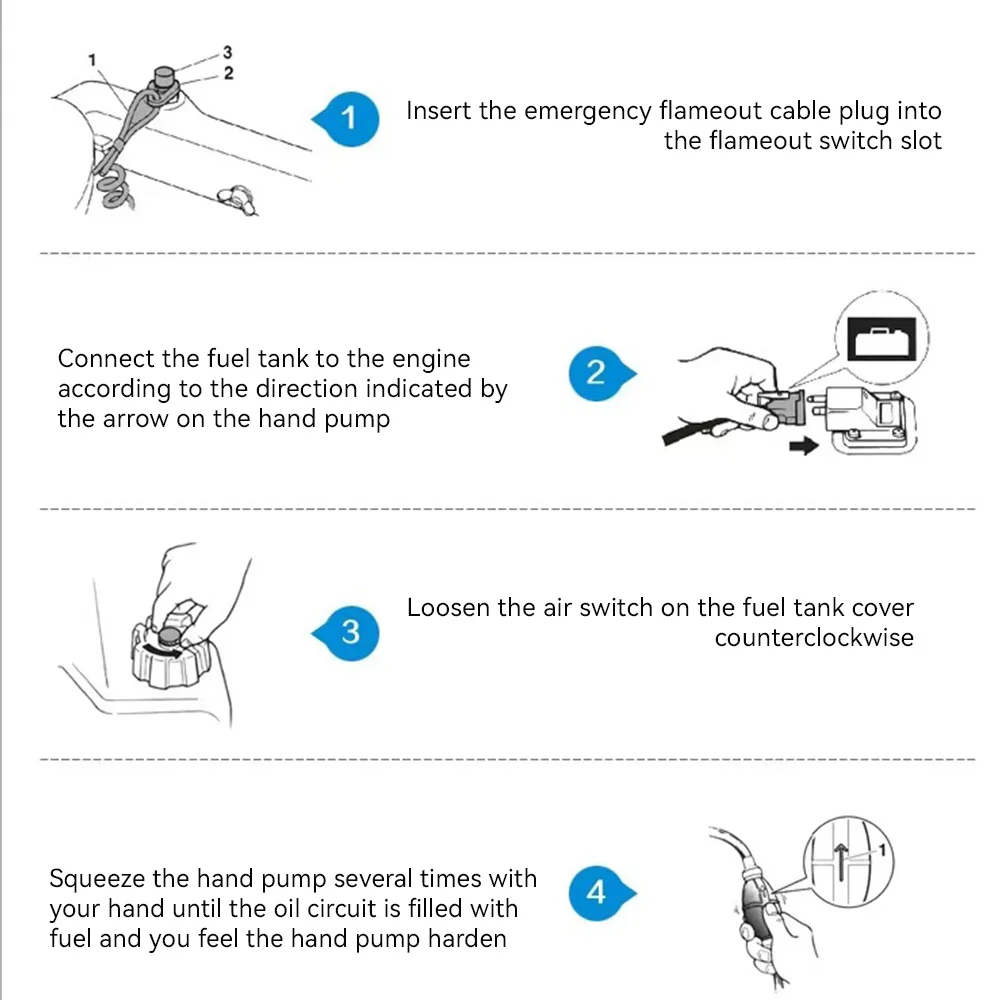 1
3
2

1

Insert the emergency flameout cable plug into the flameout switch slot

Connect the fuel tank to the engine according to the direction indicated by the arrow on the hand pump

2

3

Loosen the air switch on the fuel tank cover counterclockwise

Squeeze the hand pump several times with your hand until the oil circuit is filled with fuel and you feel the hand pump harden

4

1