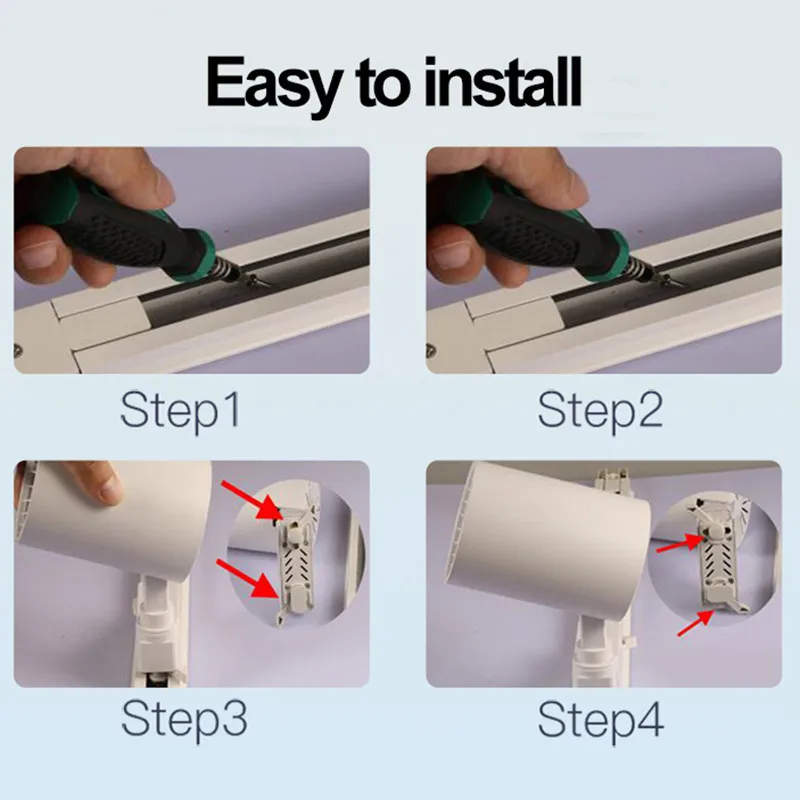 Easy to install

Step1

Step2

Step3

Step4