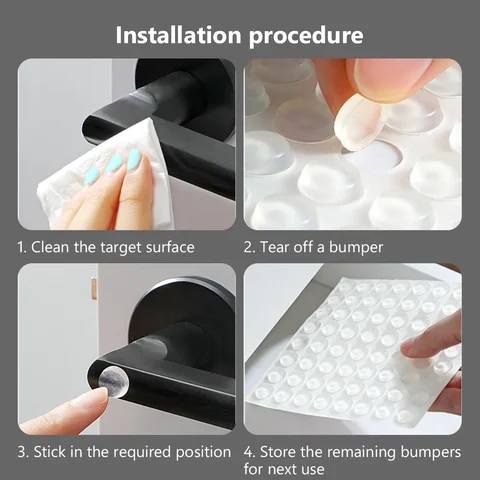 Installation procedure

1. Clean the target surface

2. Tear off a bumper

3. Stick in the required position

4. Store the remaining bumpers for next use