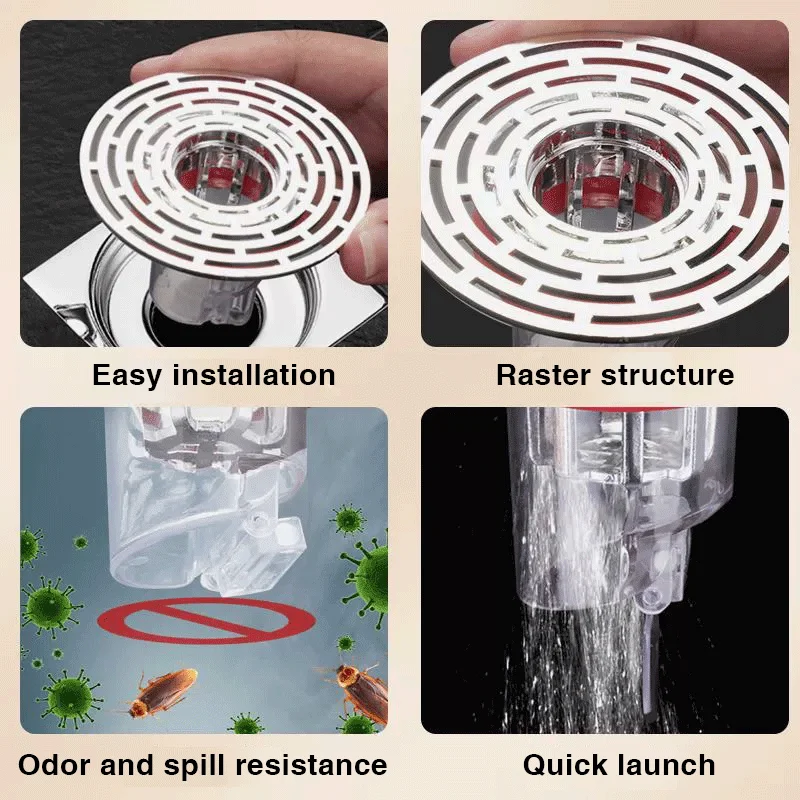 Easy installation

Raster structure

Odor and spill resistance

Quick launch