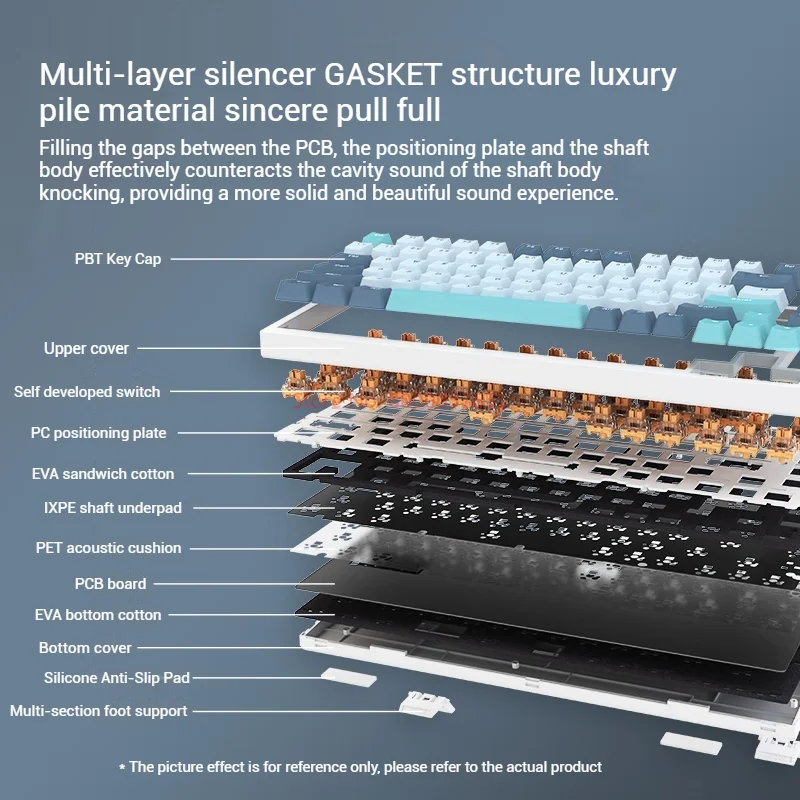 Multi-layer silencer GASKET structure luxury pile material sincere pull full

Filling the gaps between the PCB, the positioning plate and the shaft body effectively counteracts the cavity sound of the shaft body knocking, providing a more solid and beautiful sound experience.

PBT Key Cap

Upper cover

Self developed switch

PC positioning plate

EVA sandwich cotton

IXPE shaft underpad

PET acoustic cushion

PCB board

EVA bottom cotton

Bottom cover

Silicone Anti-Slip Pad

Multi-section foot support

* The picture effect is for reference only, please refer to the actual product