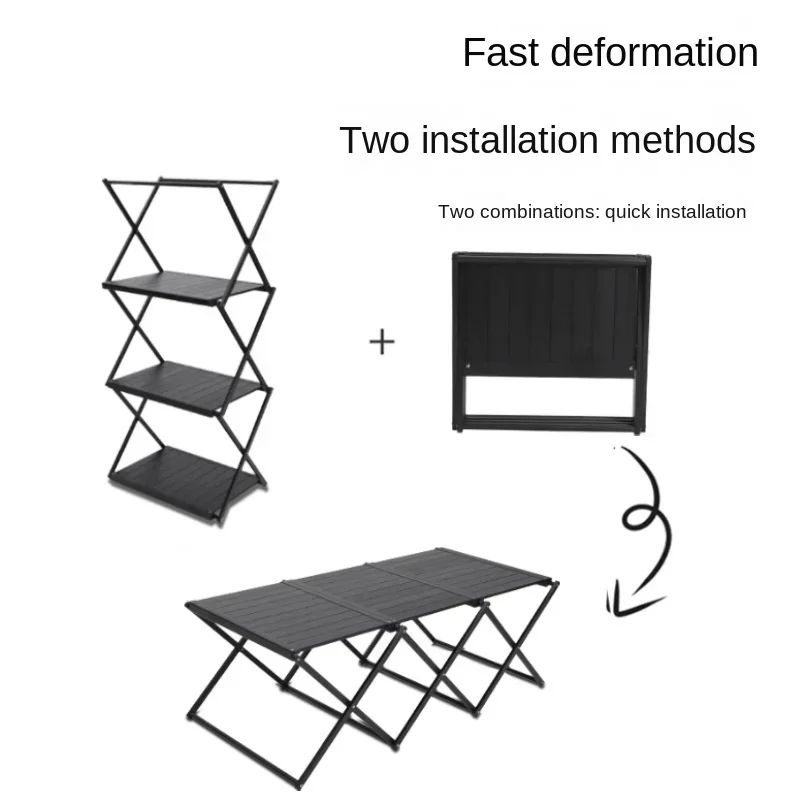 Fast deformation

Two installation methods

Two combinations: quick installation

+