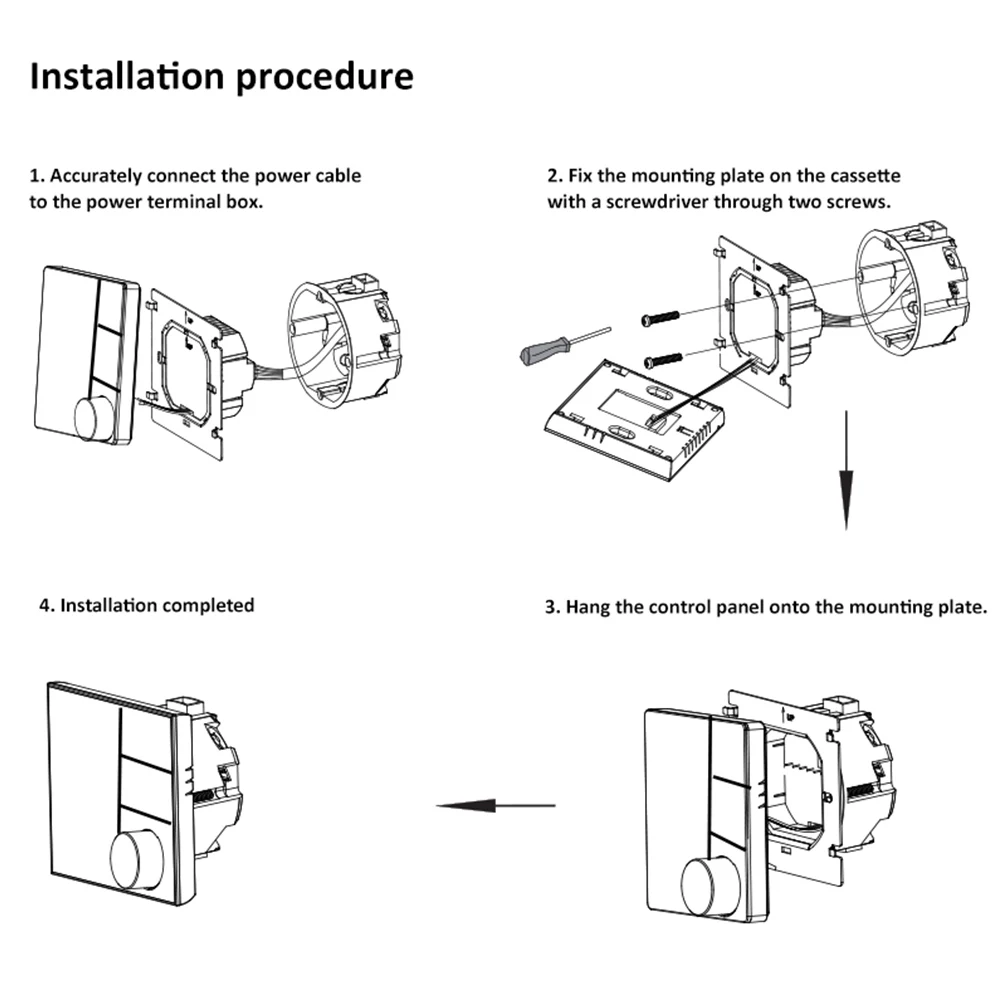 Installation procedure

1. Accurately connect the power cable to the power terminal box.

2. Fix the mounting plate on the cassette with a screwdriver through two screws.

4. Installation completed

3. Hang the control panel onto the mounting plate.