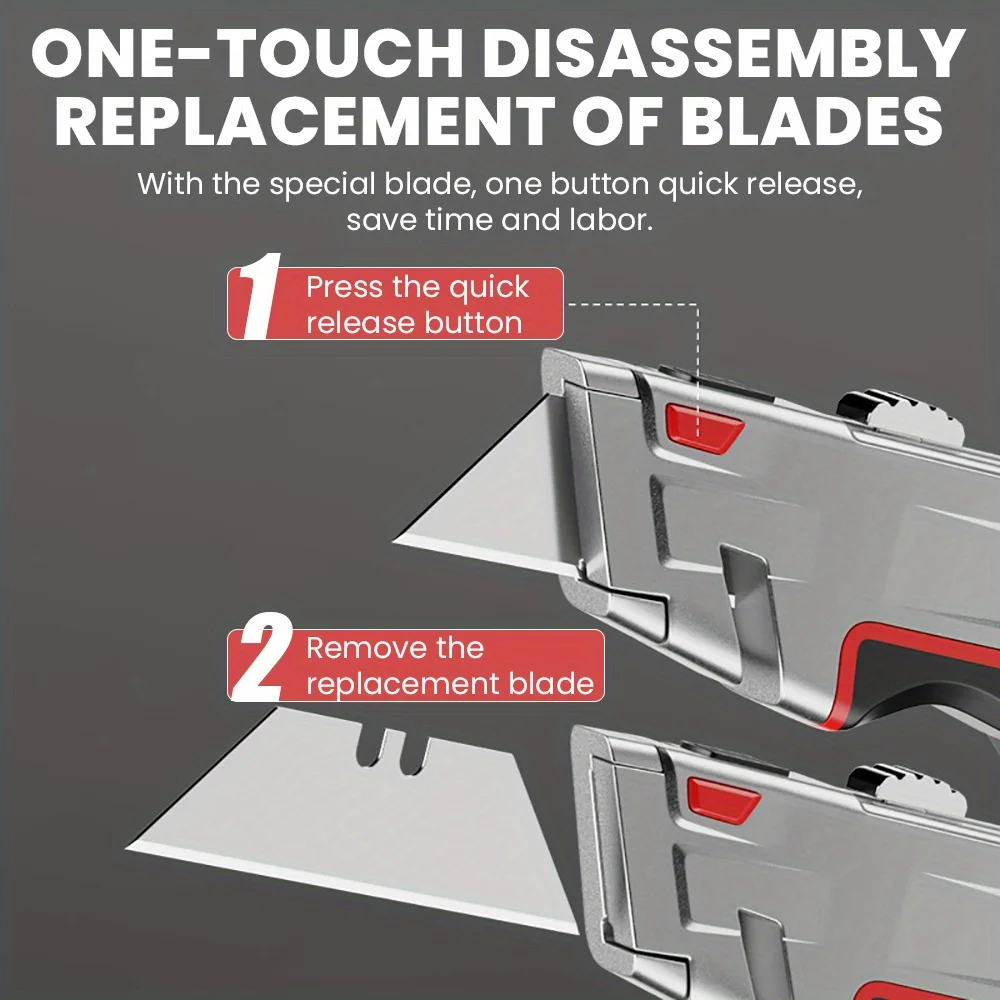 ONE-TOUCH DISASSEMBLY REPLACEMENT OF BLADES

With the special blade, one button quick release, save time and labor.

1 Press the quick release button

2 Remove the replacement blade