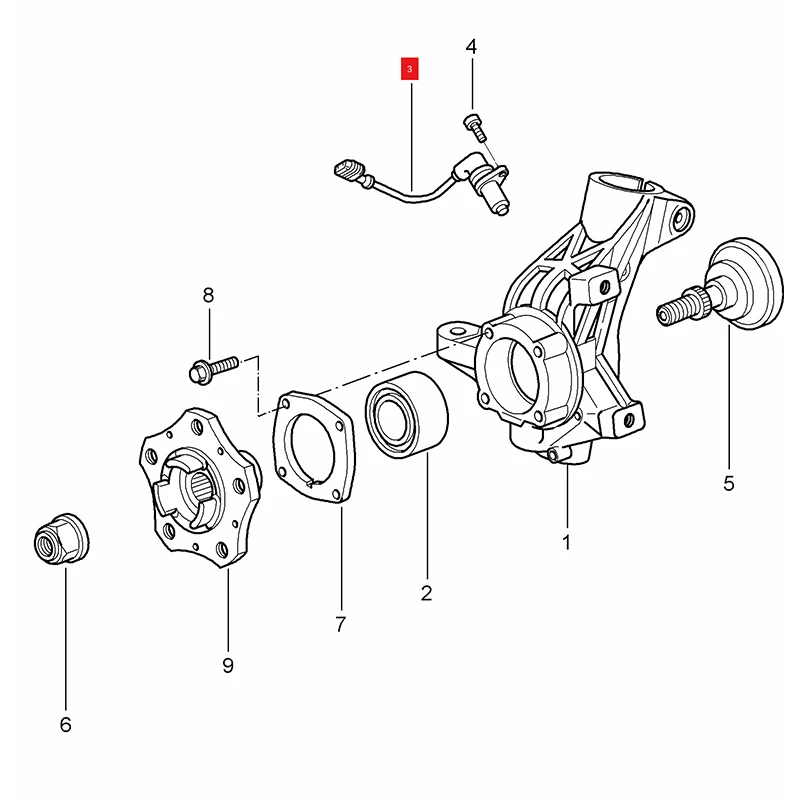 3
4
8
5
1
2
7
9
6