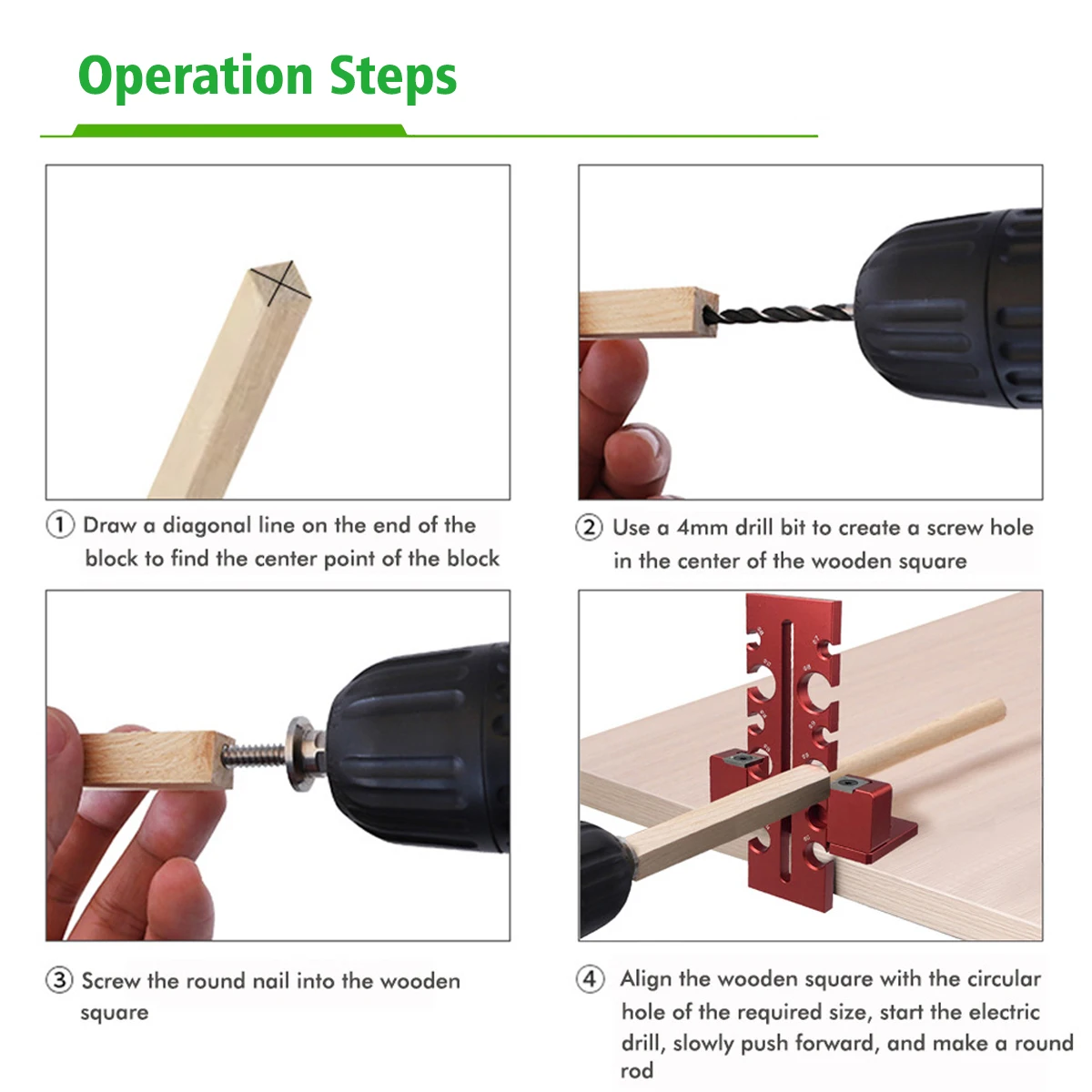 Operation Steps

① Draw a diagonal line on the end of the block to find the center point of the block

② Use a 4mm drill bit to create a screw hole in the center of the wooden square

③ Screw the round nail into the wooden square

④ Align the wooden square with the circular hole of the required size, start the electric drill, slowly push forward, and make a round rod