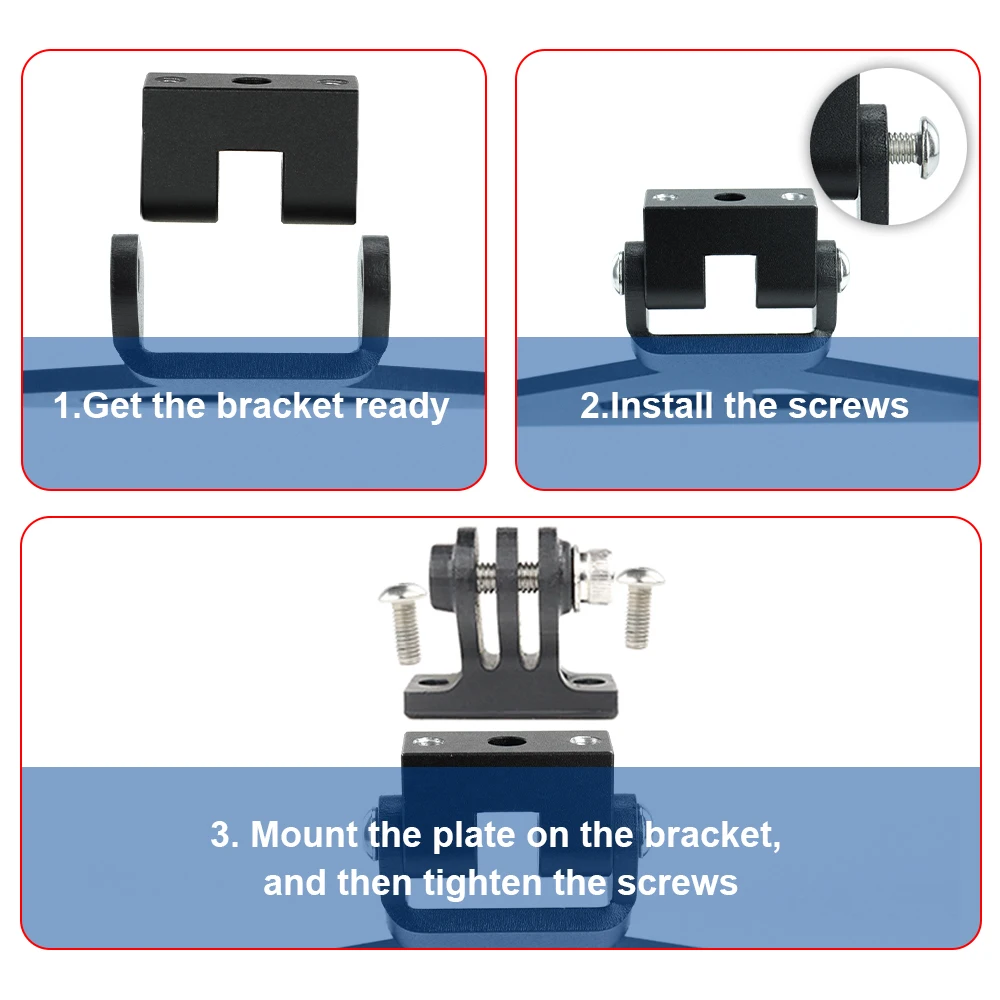 1.Get the bracket ready

2.Install the screws

3. Mount the plate on the bracket, and then tighten the screws