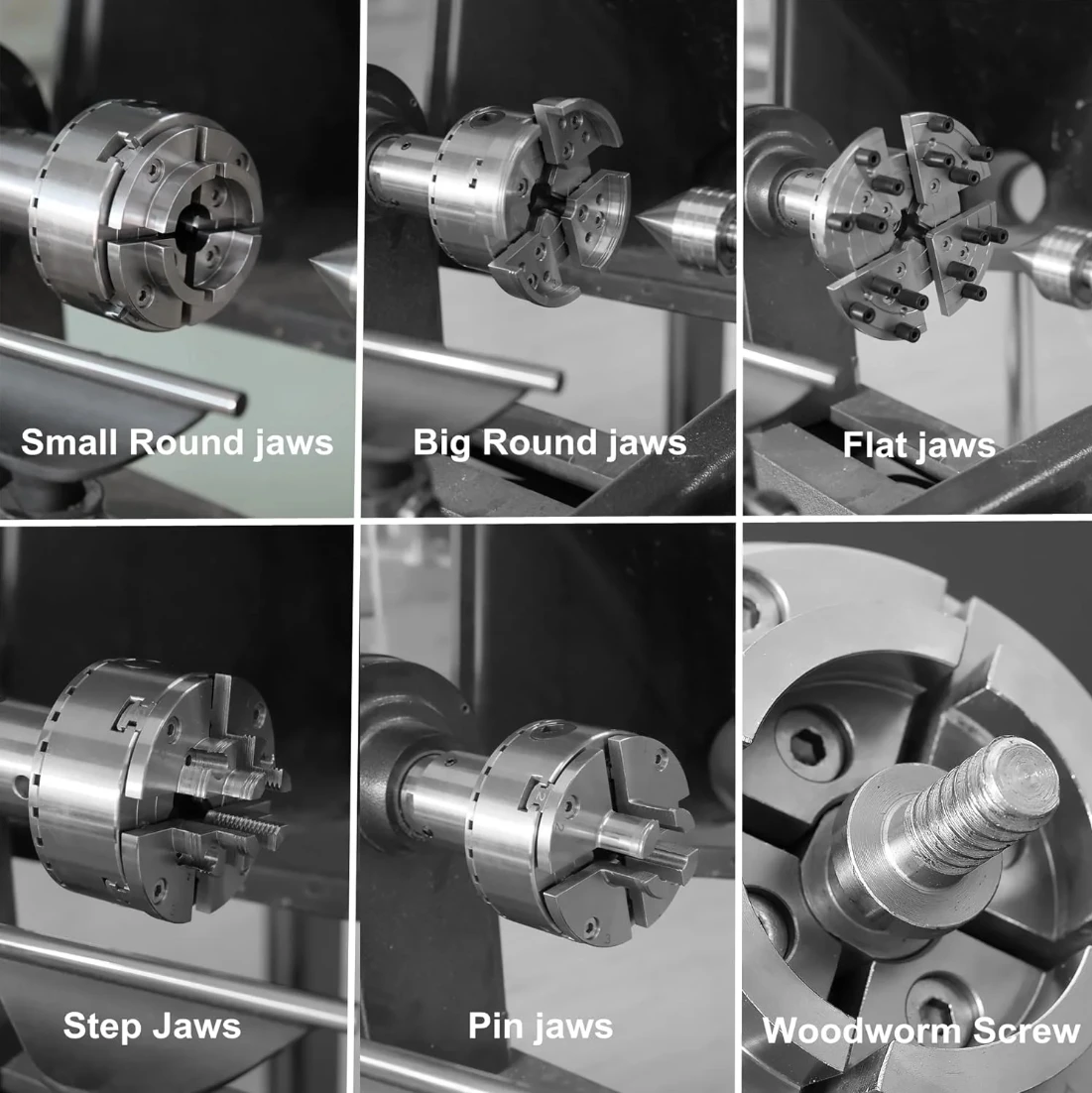 Small Round jaws

Big Round jaws

Flat jaws

Step Jaws

Pin jaws

Woodworm Screw