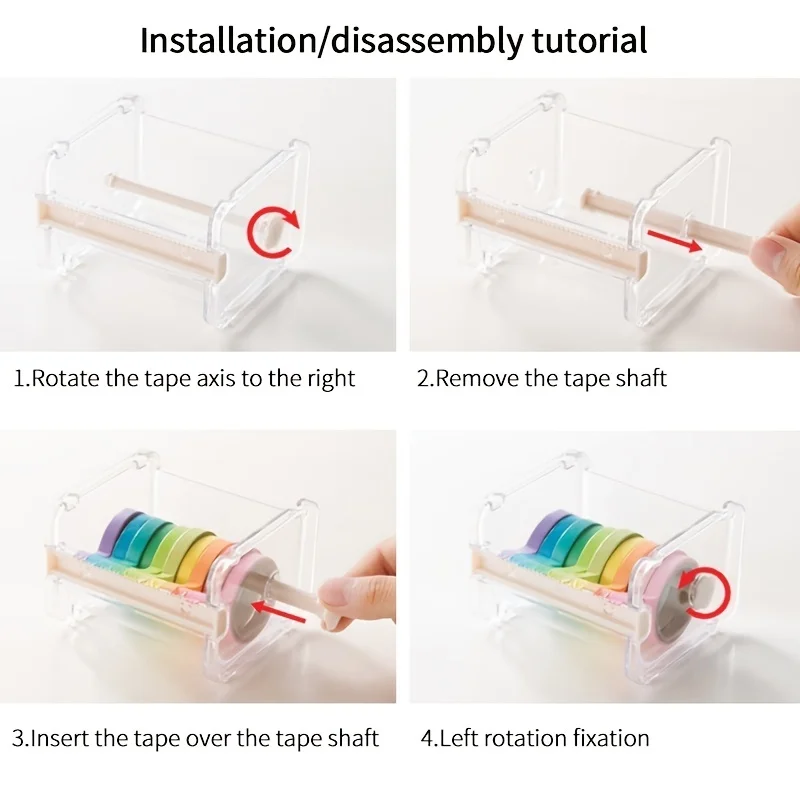 Installation/disassembly tutorial

1.Rotate the tape axis to the right

2.Remove the tape shaft

3.Insert the tape over the tape shaft

4.Left rotation fixation