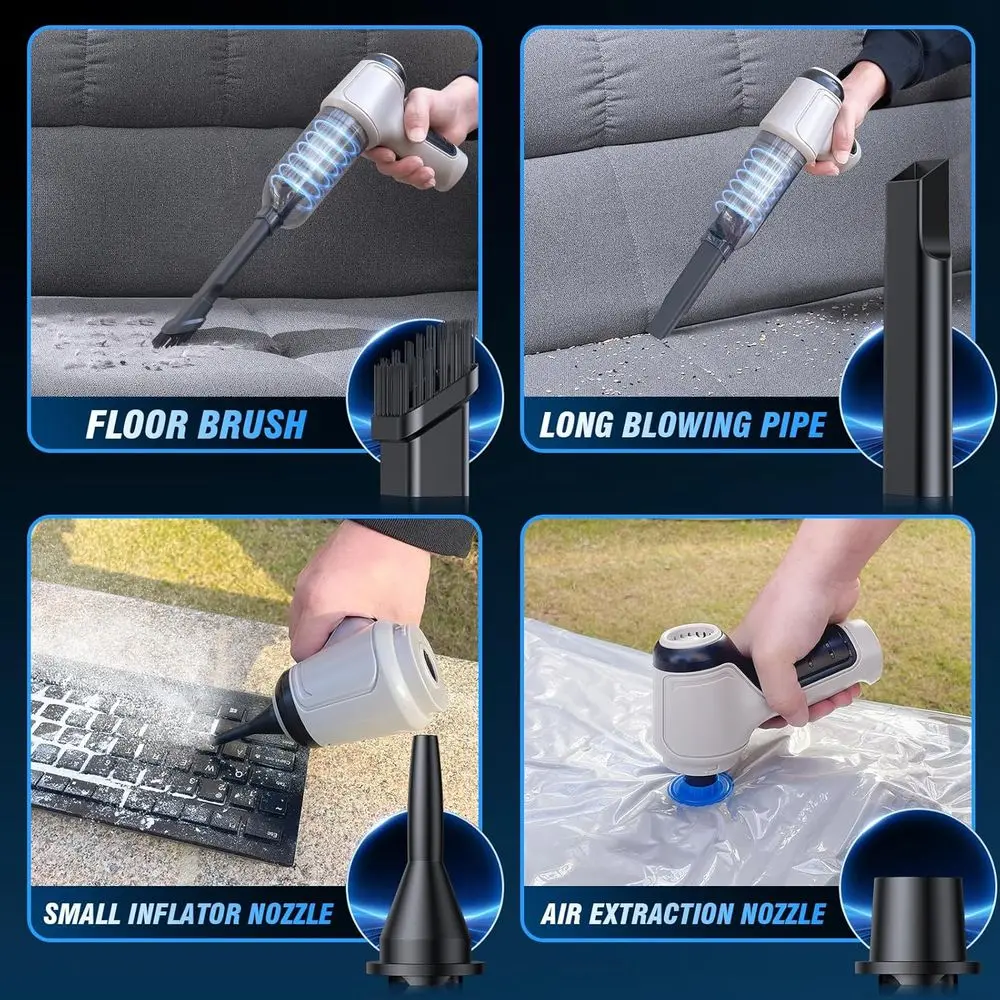 FLOOR BRUSH

LONG BLOWING PIPE

SMALL INFLATOR NOZZLE

AIR EXTRACTION NOZZLE