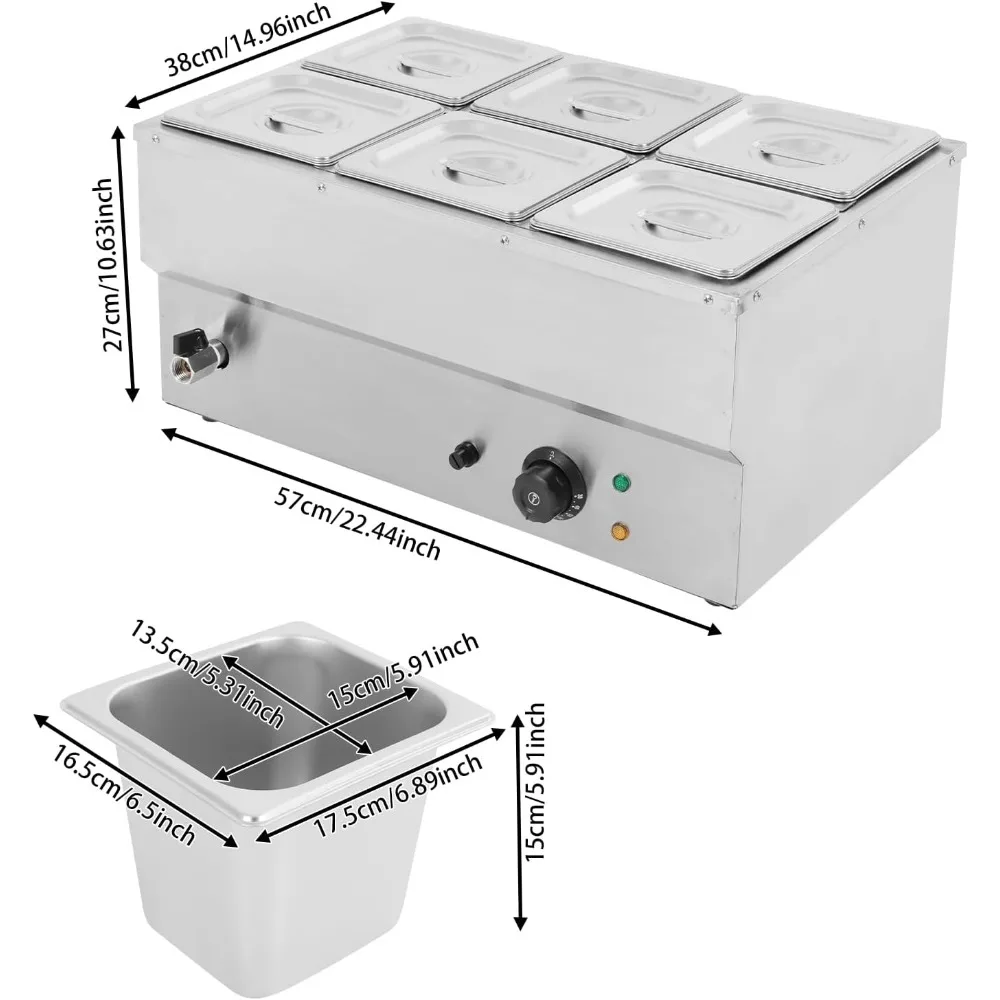 38cm/14.96inch
27cm/10.63inch
57cm/22.44inch
13.5cm/5.31inch
15cm/5.91inch
16.5cm/6.5inch
17.5cm/6.89inch
15cm/5.91inch