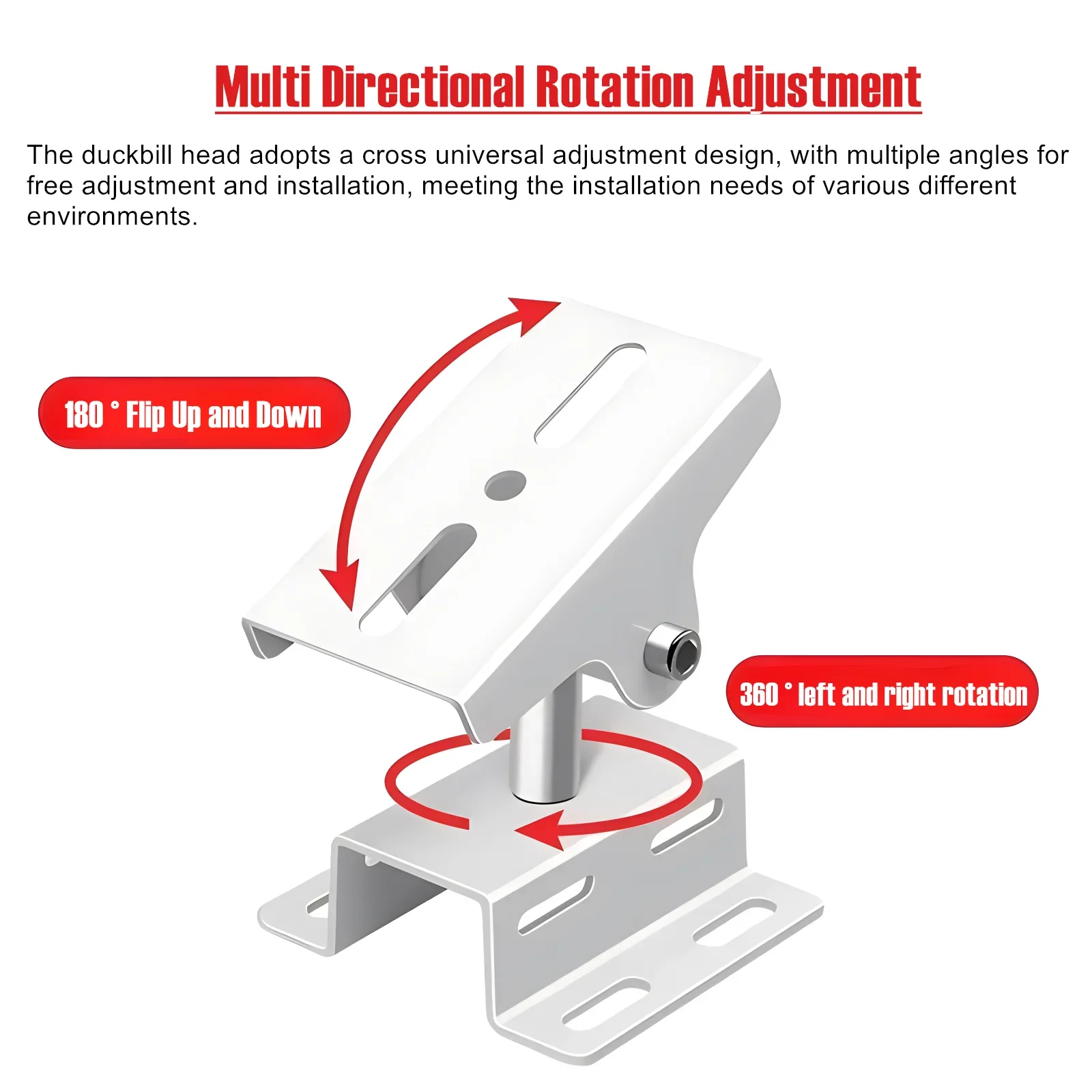 Multi Directional Rotation Adjustment

The duckbill head adopts a cross universal adjustment design, with multiple angles for free adjustment and installation, meeting the installation needs of various different environments.

180 ° Flip Up and Down

360 ° left and right rotation