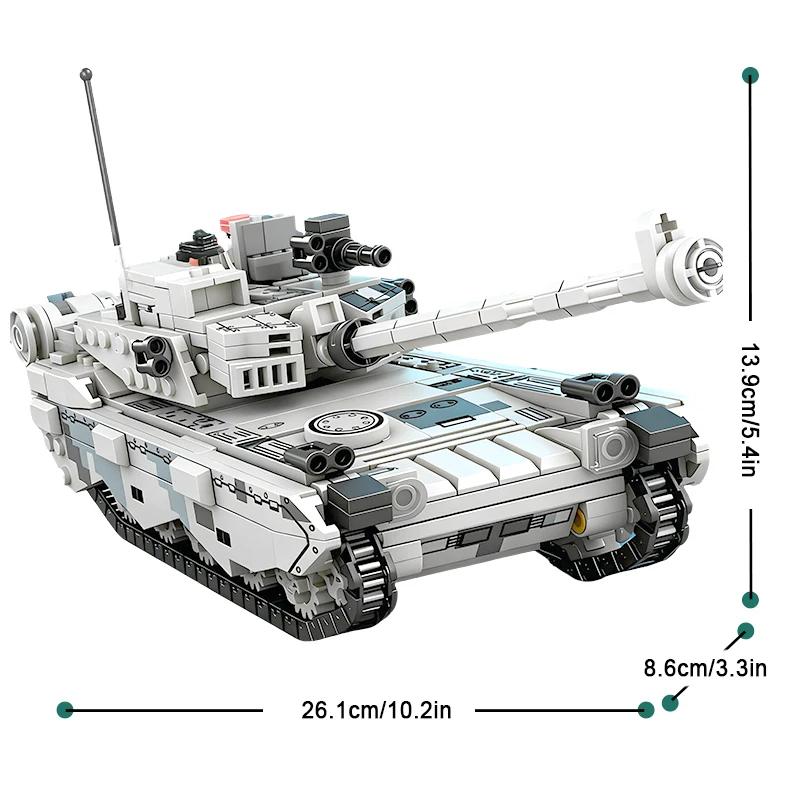 13.9cm/5.4in

8.6cm/3.3in

26.1cm/10.2in