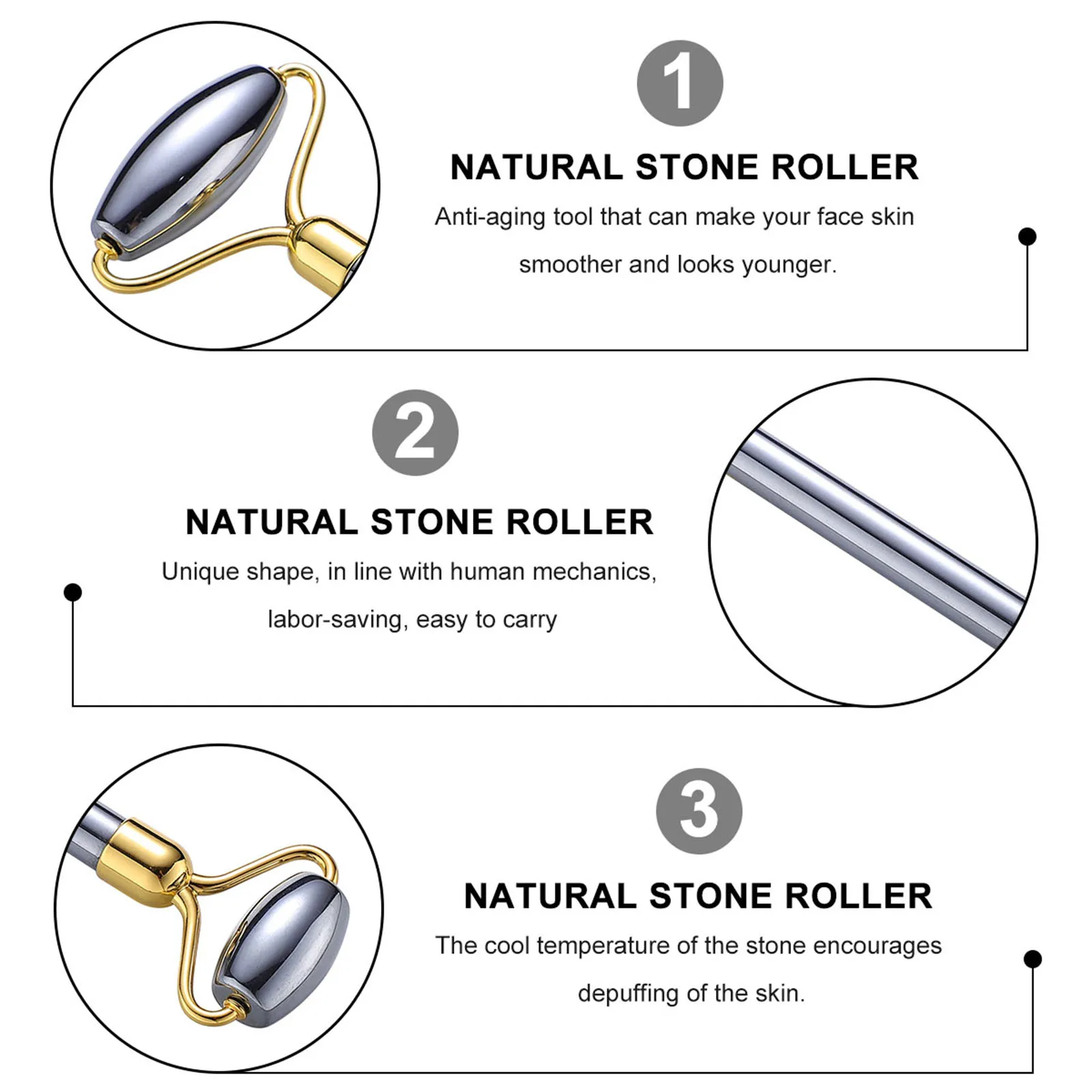 1

NATURAL STONE ROLLER

Anti-aging tool that can make your face skin smoother and looks younger.

2

NATURAL STONE ROLLER

Unique shape, in line with human mechanics, labor-saving, easy to carry

3

NATURAL STONE ROLLER

The cool temperature of the stone encourages depuffing of the skin.