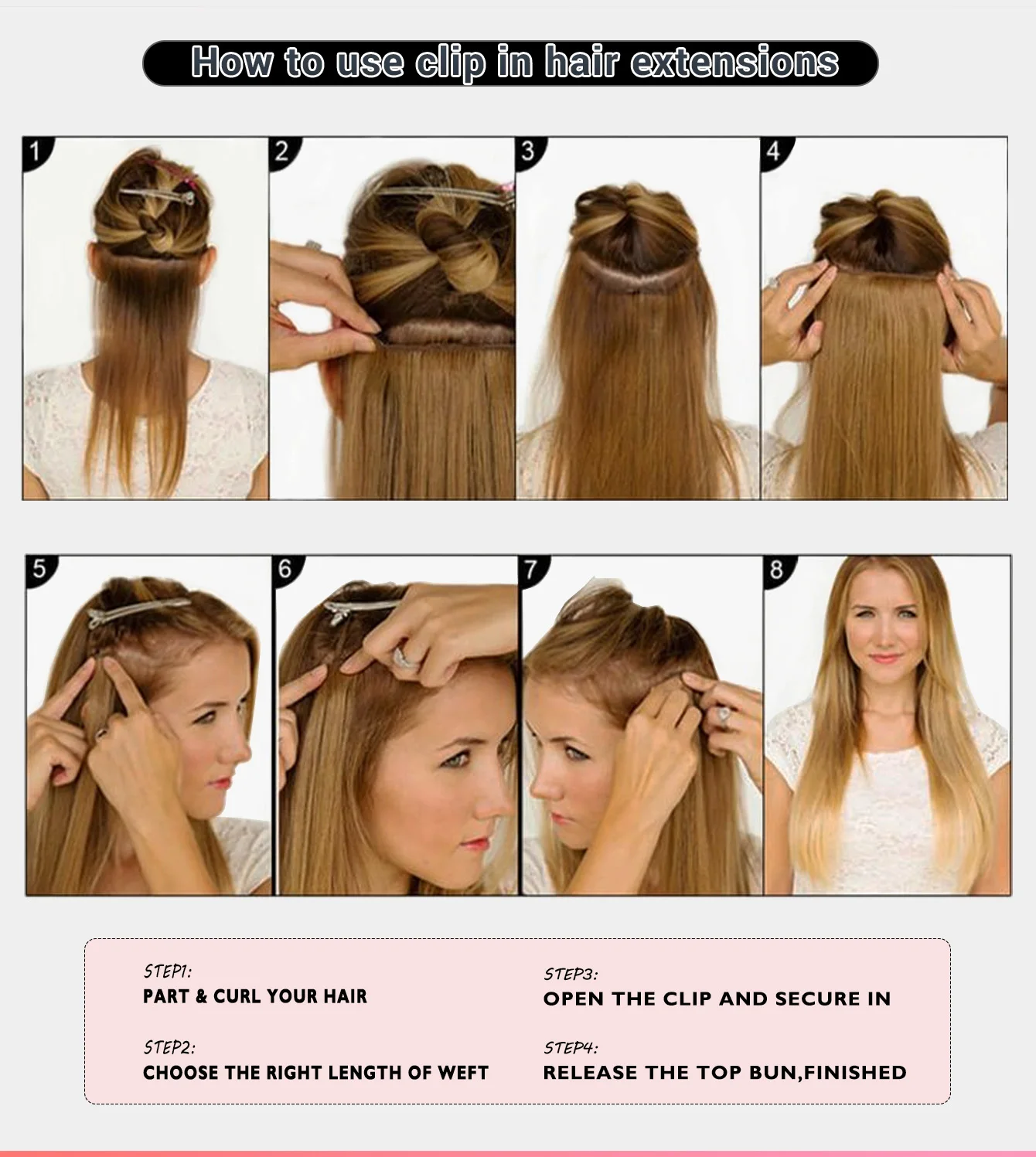 How to use clip in hair extensions

1

2

3

4

5

6

7

8

STEP1:
PART & CURL YOUR HAIR

STEP2:
CHOOSE THE RIGHT LENGTH OF WEFT

STEP3:
OPEN THE CLIP AND SECURE IN

STEP4:
RELEASE THE TOP BUN,FINISHED