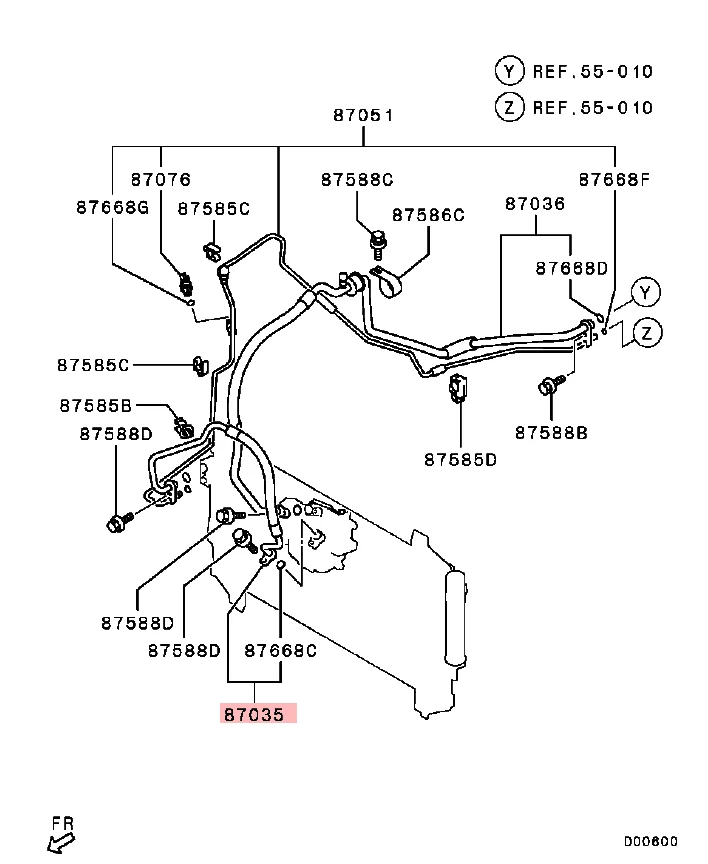 Y REF.55-010
Z REF.55-010

87051
87076
87588C
87668F
87668G
87585C
87586C
87036
87668D
Y
Z
87585C
87585B
87588D
87588B
87585D
87588D
87588D
87668C
87035

FR
D00600