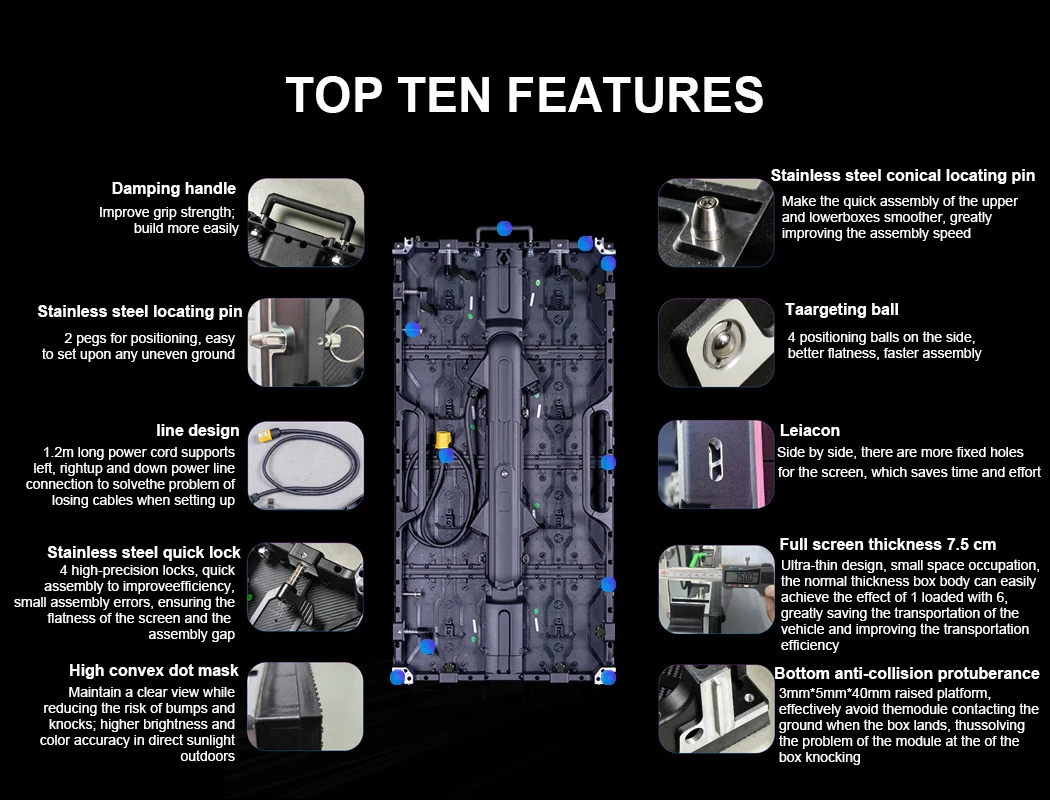 TOP TEN FEATURES

Damping handle
Improve grip strength; build more easily

Stainless steel locating pin
2 pegs for positioning, easy to set upon any uneven ground

line design
1.2m long power cord supports left, rightup and down power line connection to solvethe problem of losing cables when setting up

Stainless steel quick lock
4 high-precision locks, quick assembly to improveefficiency, small assembly errors, ensuring the flatness of the screen and the assembly gap

High convex dot mask
Maintain a clear view while reducing the risk of bumps and knocks; higher brightness and color accuracy in direct sunlight outdoors

Stainless steel conical locating pin
Make the quick assembly of the upper and lowerboxes smoother, greatly improving the assembly speed

Taargeting ball
4 positioning balls on the side, better flatness, faster assembly

Leiacon
Side by side, there are more fixed holes for the screen, which saves time and effort

Full screen thickness 7.5 cm
Ultra-thin design, small space occupation, the normal thickness box body can easily achieve the effect of 1 loaded with 6, greatly saving the transportation of the vehicle and improving the transportation efficiency

Bottom anti-collision protuberance
3mm*5mm*40mm raised platform, effectively avoid themodule contacting the ground when the box lands, thussolving the problem of the module at the of the box knocking