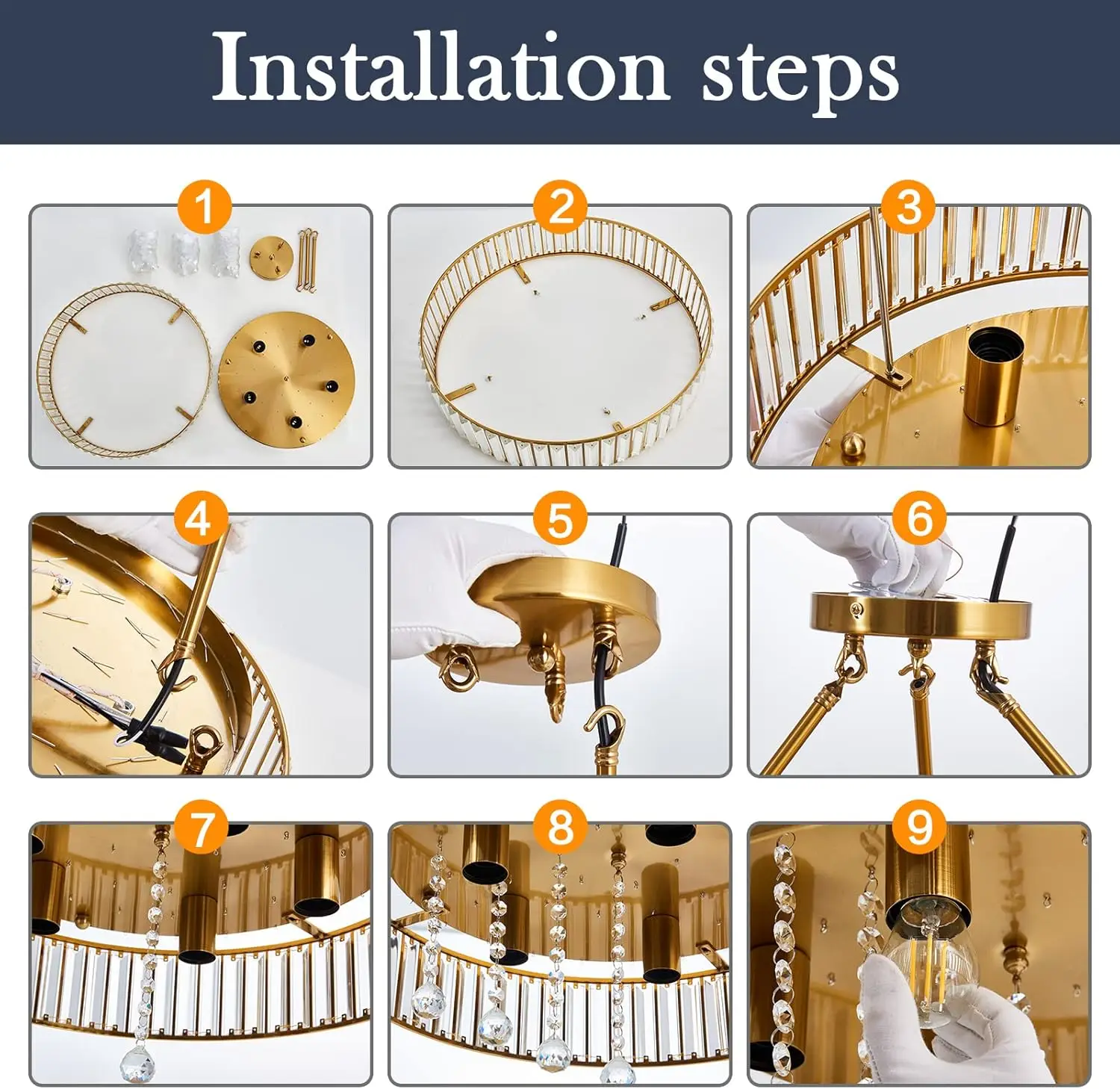 Installation steps

1

2

3

4

5

6

7

8

9