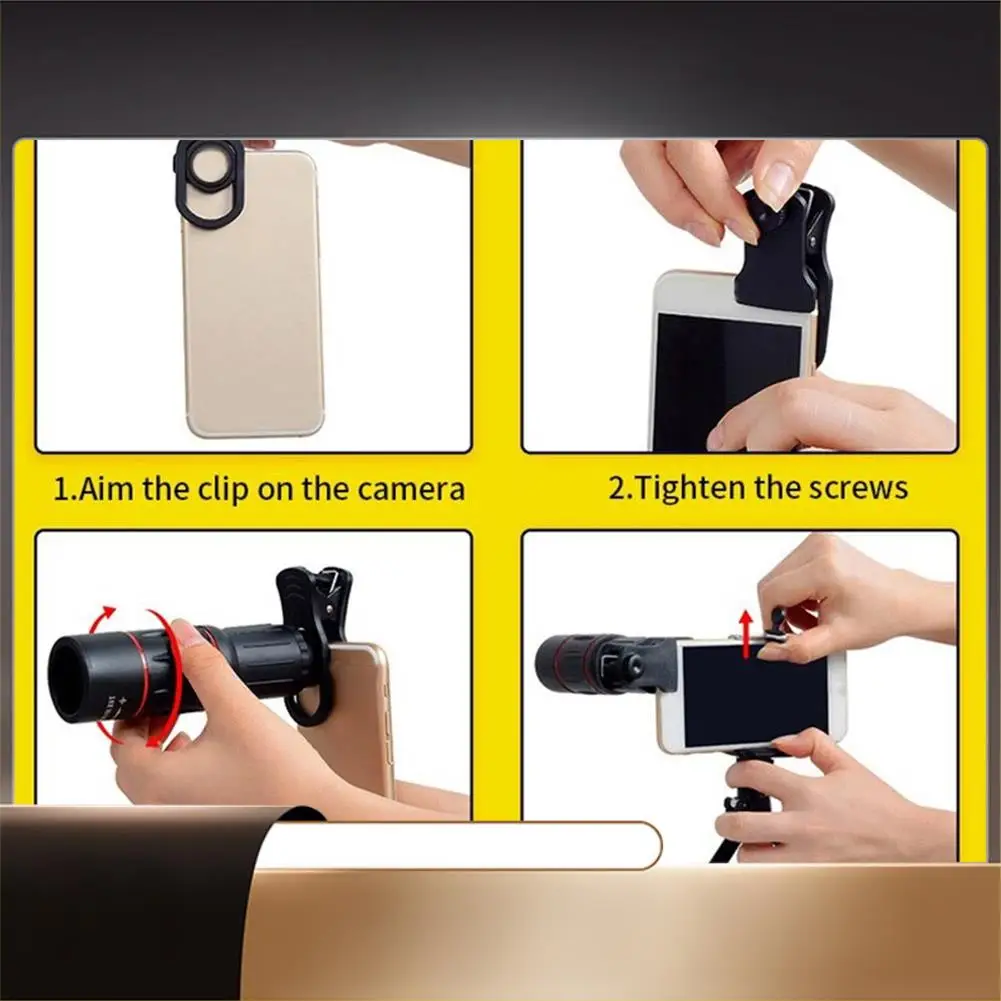 1.Aim the clip on the camera

2.Tighten the screws