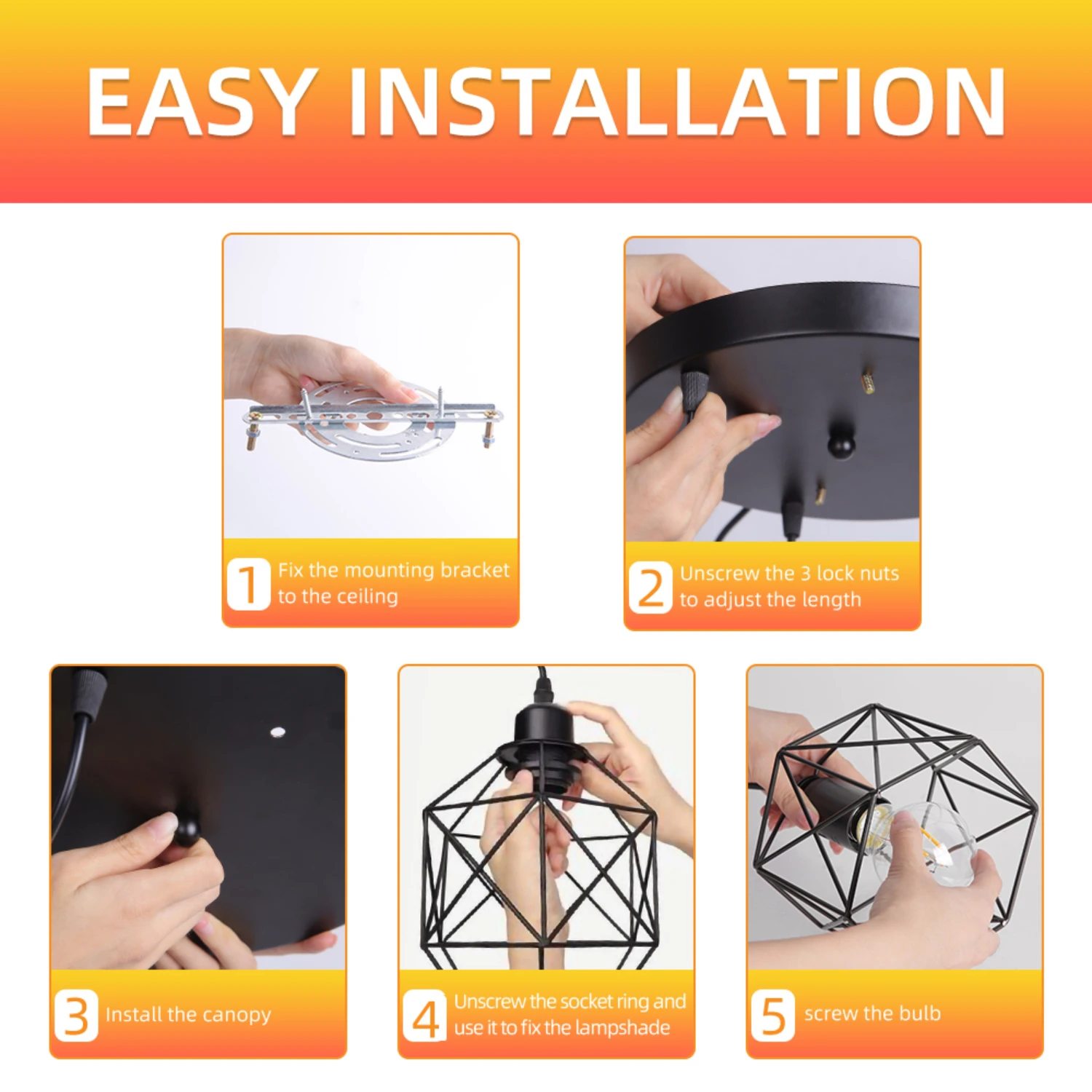 EASY INSTALLATION

1 Fix the mounting bracket to the ceiling

2 Unscrew the 3 lock nuts to adjust the length

3 Install the canopy

4 Unscrew the socket ring and use it to fix the lampshade

5 screw the bulb