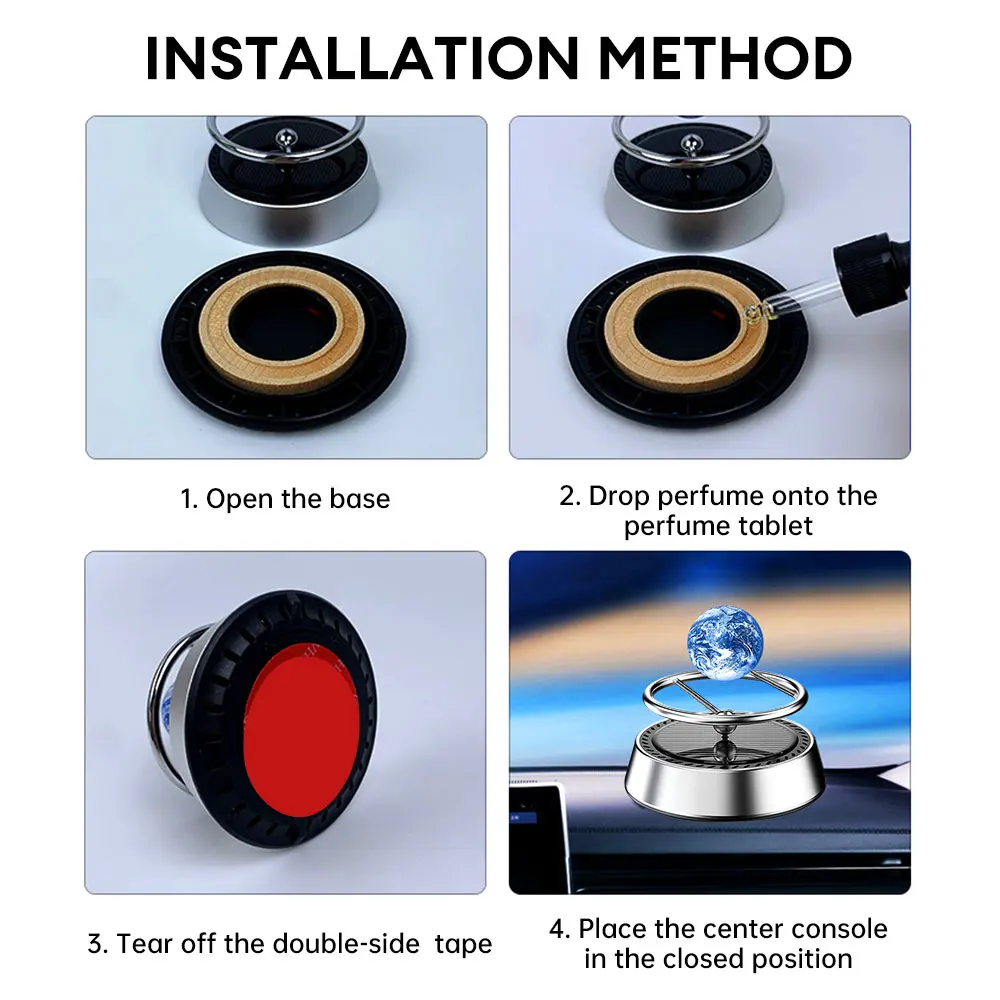 INSTALLATION METHOD

1. Open the base

2. Drop perfume onto the perfume tablet

3. Tear off the double-side tape

4. Place the center console in the closed position