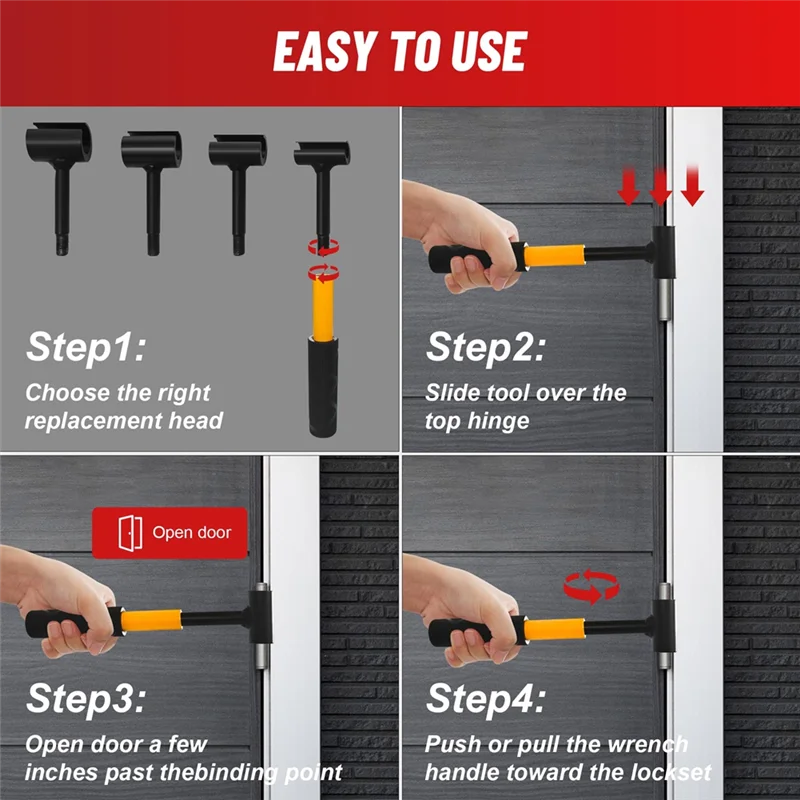 EASY TO USE

Step1:
Choose the right replacement head

Step2:
Slide tool over the top hinge

Open door

Step3:
Open door a few inches past thebinding point

Step4:
Push or pull the wrench handle toward the lockset