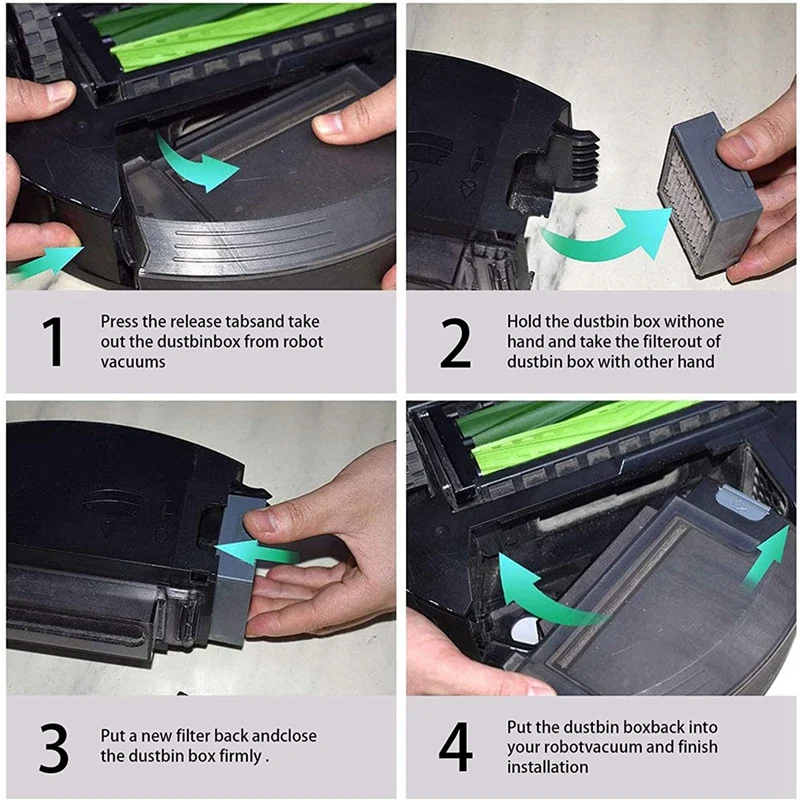 1
Press the release tabsand take out the dustbinbox from robot vacuums

2
Hold the dustbin box withone hand and take the filterout of dustbin box with other hand

3
Put a new filter back andclose the dustbin box firmly .

4
Put the dustbin boxback into your robotvacuum and finish installation