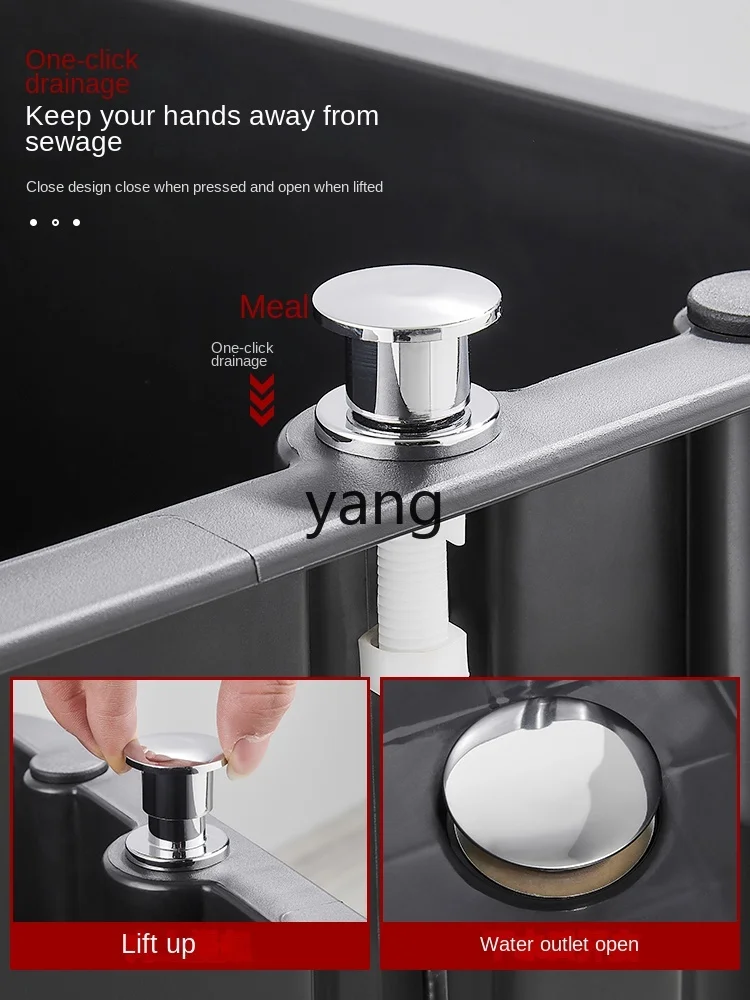 One-click drainage
Keep your hands away from sewage

Close design close when pressed and open when lifted

Meal

One-click drainage

yang

Lift up

Water outlet open