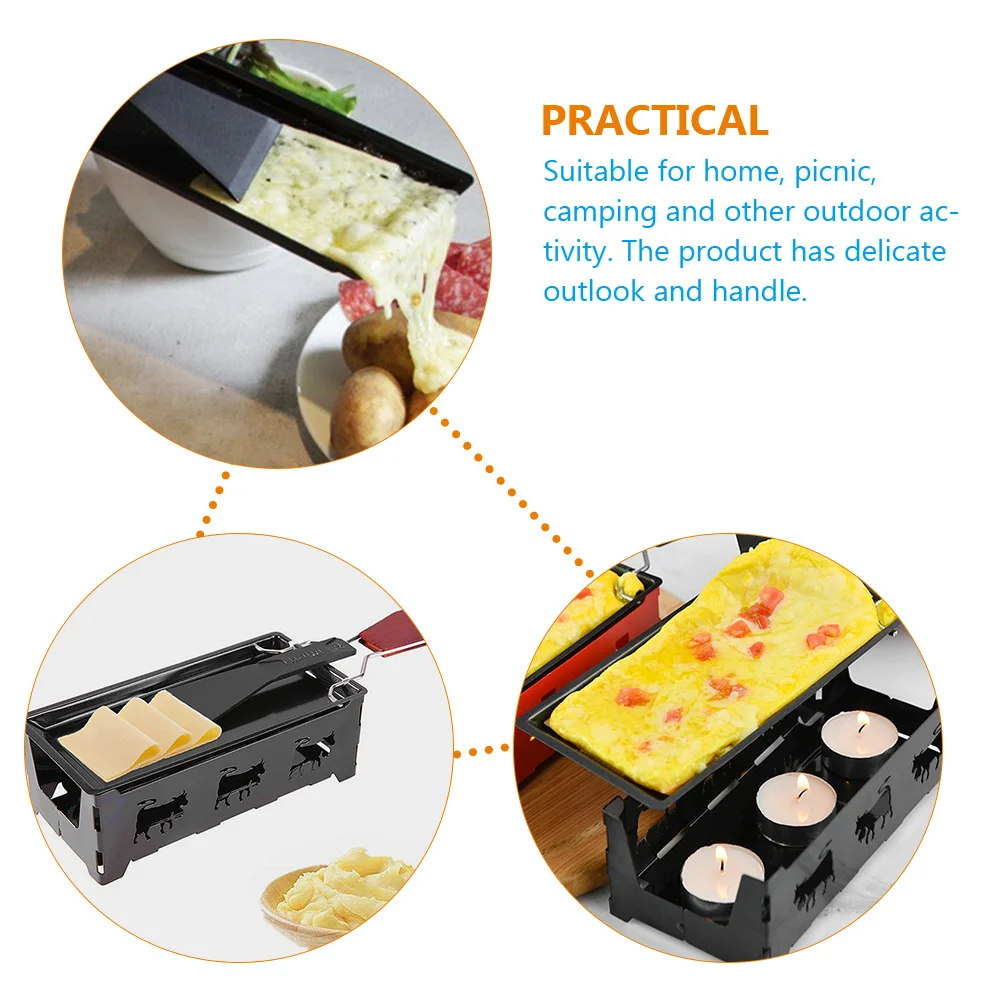 PRACTICAL

Suitable for home, picnic, camping and other outdoor activity. The product has delicate outlook and handle.