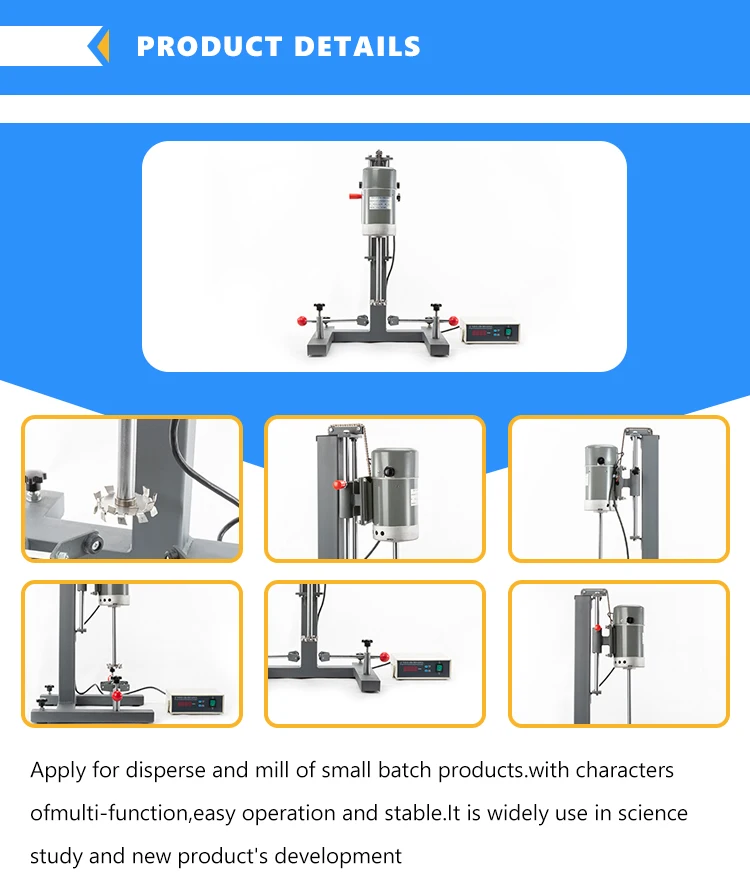 PRODUCT DETAILS

Apply for disperse and mill of small batch products.with characters ofmulti-function,easy operation and stable.It is widely use in science study and new product's development