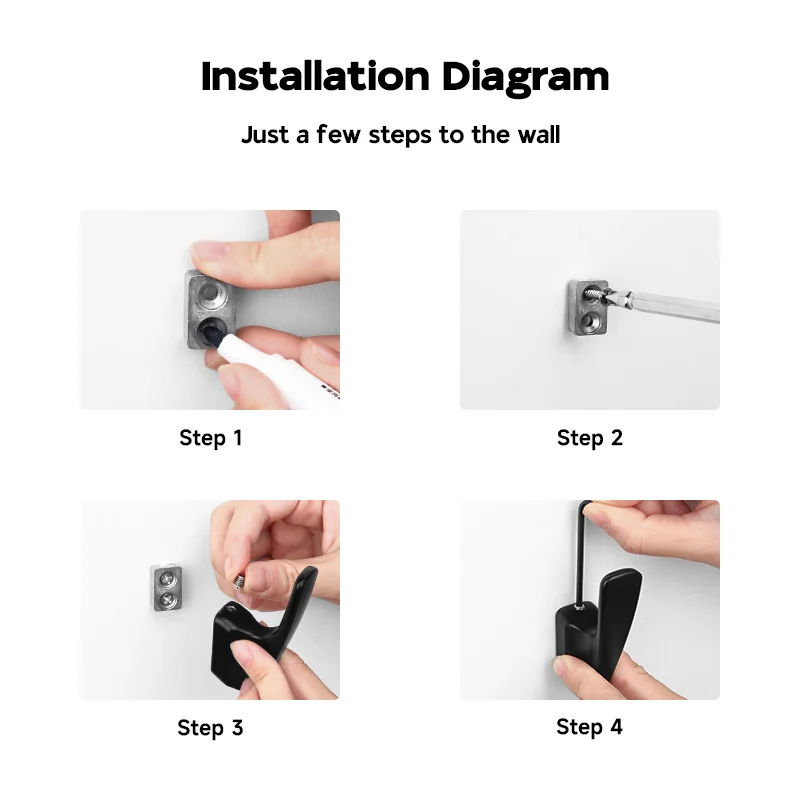 Installation Diagram

Just a few steps to the wall

Step 1

Step 2

Step 3

Step 4