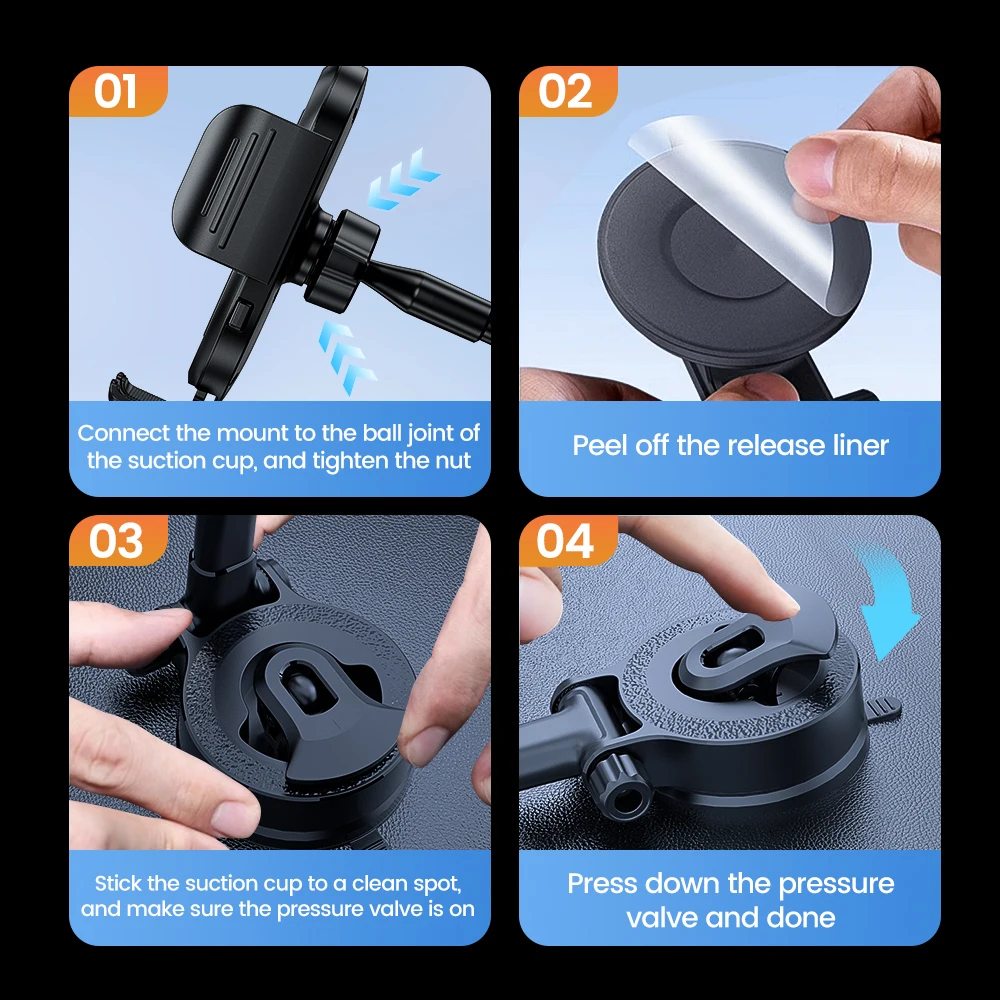 01

Connect the mount to the ball joint of the suction cup, and tighten the nut

02

Peel off the release liner

03

Stick the suction cup to a clean spot, and make sure the pressure valve is on

04

Press down the pressure valve and done