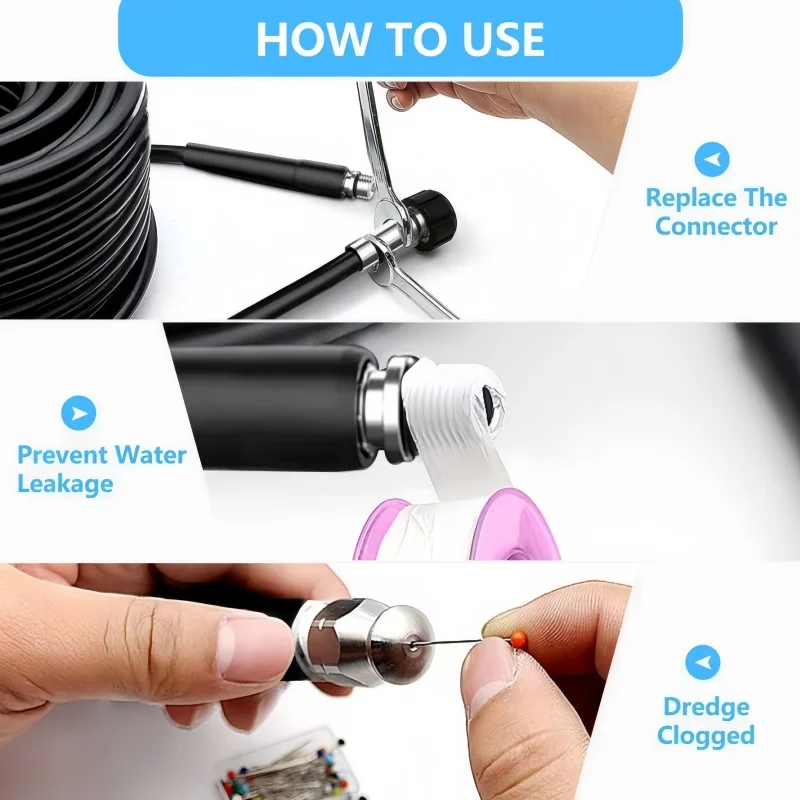 HOW TO USE

Replace The Connector

Prevent Water Leakage

Dredge Clogged