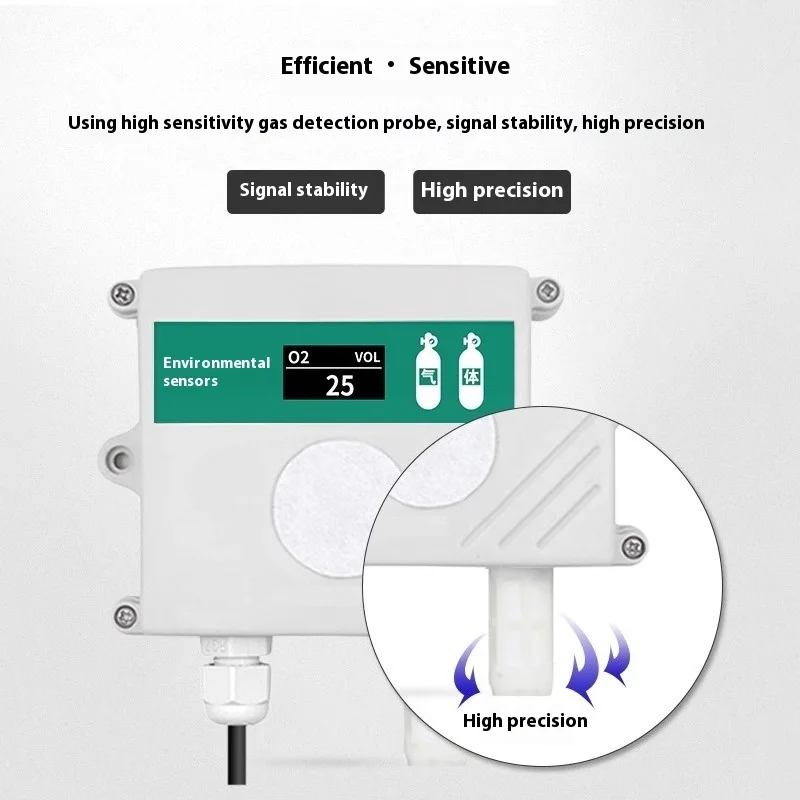 Efficient · Sensitive

Using high sensitivity gas detection probe, signal stability, high precision

Signal stability

High precision

Environmental sensors

O2 VOL

25

气

体

High precision