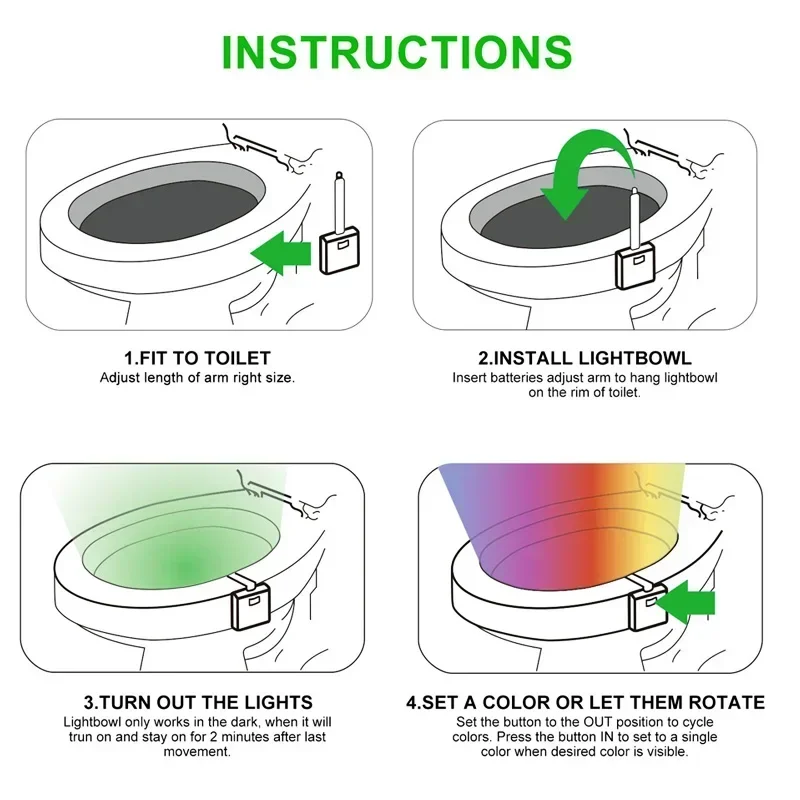 INSTRUCTIONS

1.FIT TO TOILET
Adjust length of arm right size.

2.INSTALL LIGHTBOWL
Insert batteries adjust arm to hang lightbowl on the rim of toilet.

3.TURN OUT THE LIGHTS
Lightbowl only works in the dark, when it will trun on and stay on for 2 minutes after last movement.

4.SET A COLOR OR LET THEM ROTATE
Set the button to the OUT position to cycle colors. Press the button IN to set to a single color when desired color is visible.