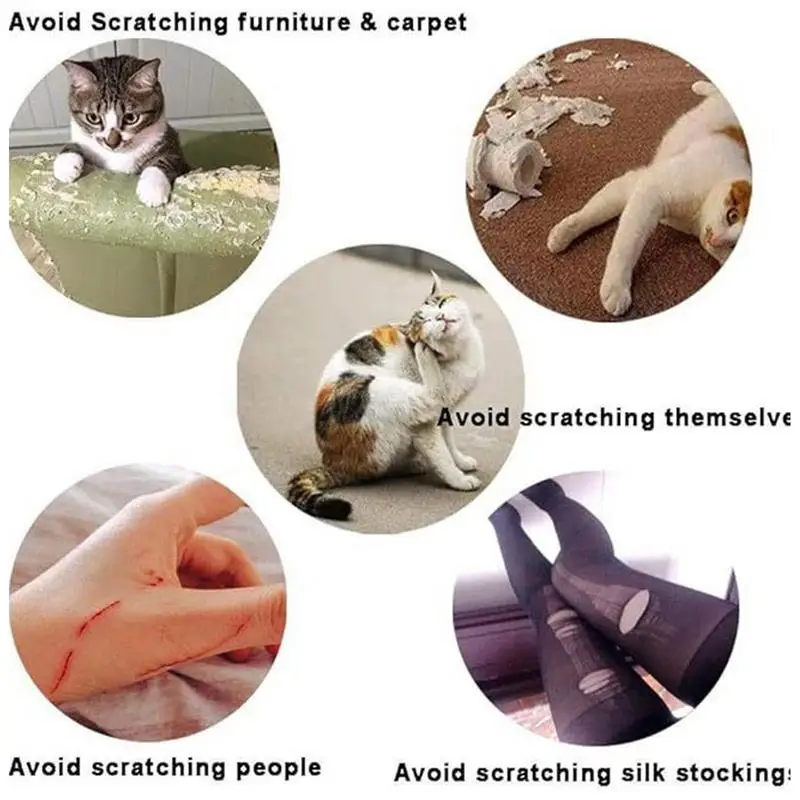 Avoid Scratching furniture & carpet

Avoid scratching themselve

Avoid scratching people

Avoid scratching silk stocking