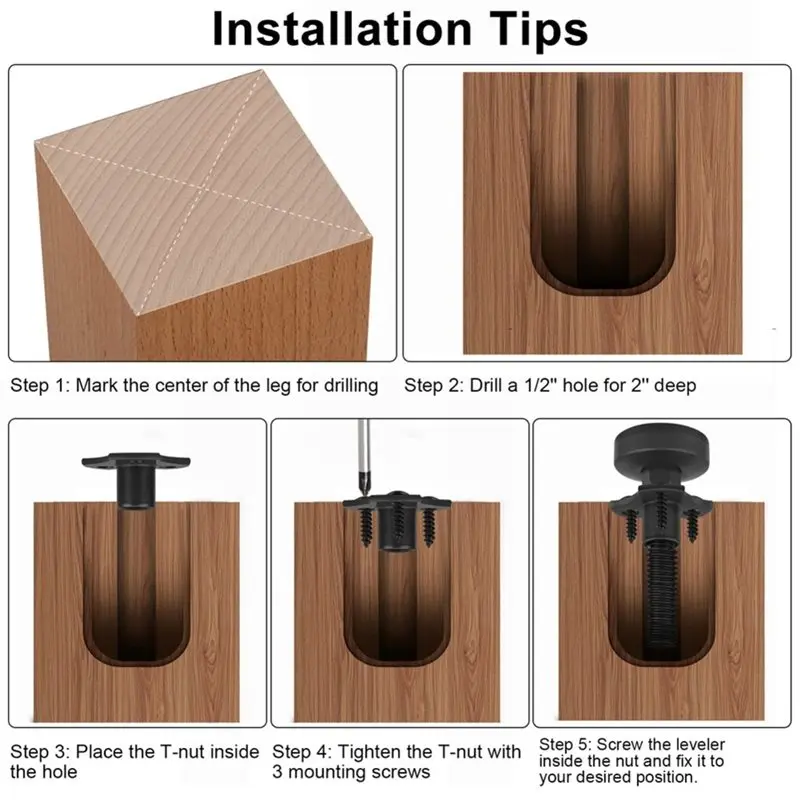 Installation Tips

Step 1: Mark the center of the leg for drilling

Step 2: Drill a 1/2" hole for 2" deep

Step 3: Place the T-nut inside the hole

Step 4: Tighten the T-nut with 3 mounting screws

Step 5: Screw the leveler inside the nut and fix it to your desired position.