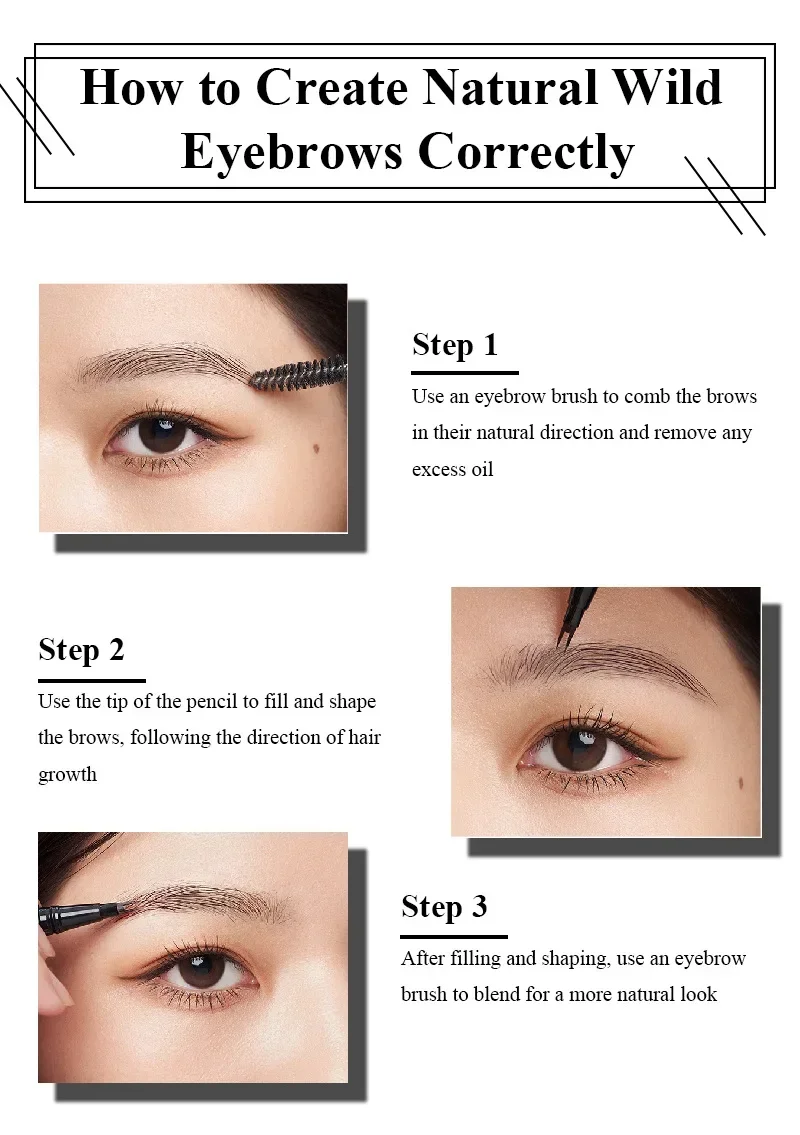 How to Create Natural Wild Eyebrows Correctly

Step 1

Use an eyebrow brush to comb the brows in their natural direction and remove any excess oil

Step 2

Use the tip of the pencil to fill and shape the brows, following the direction of hair growth

Step 3

After filling and shaping, use an eyebrow brush to blend for a more natural look