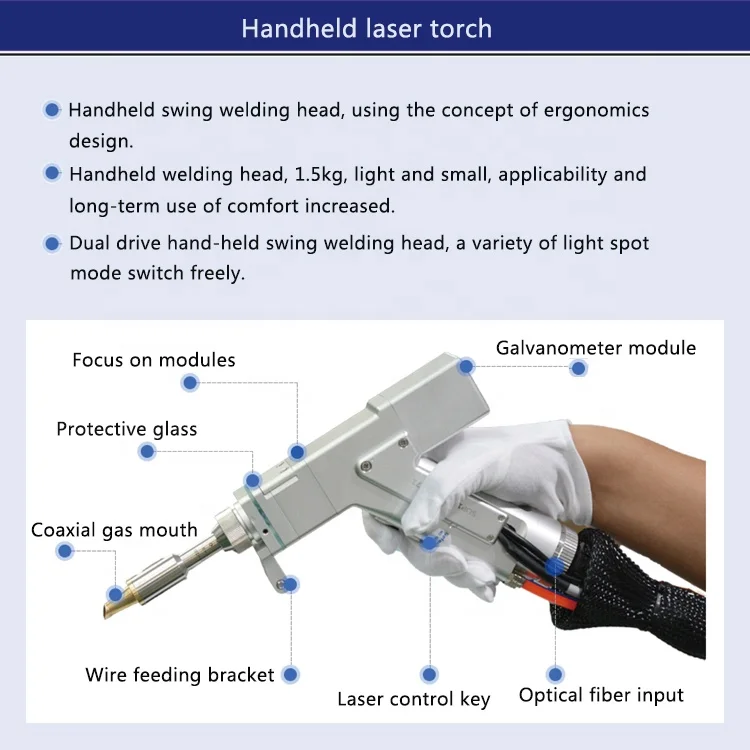 Handheld laser torch

Handheld swing welding head, using the concept of ergonomics design.

Handheld welding head, 1.5kg, light and small, applicability and long-term use of comfort increased.

Dual drive hand-held swing welding head, a variety of light spot mode switch freely.

Focus on modules

Galvanometer module

Protective glass

Coaxial gas mouth

Wire feeding bracket

Laser control key

Optical fiber input