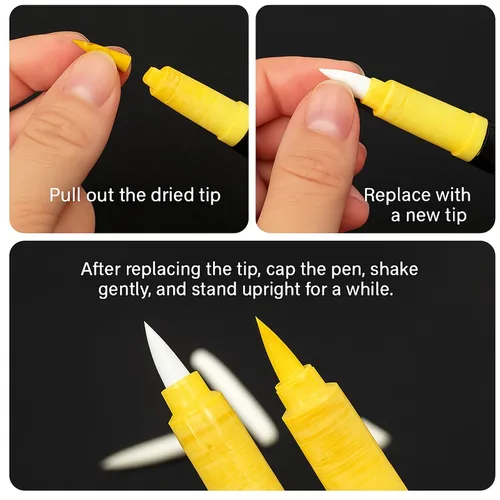 Pull out the dried tip

Replace with a new tip

After replacing the tip, cap the pen, shake gently, and stand upright for a while.