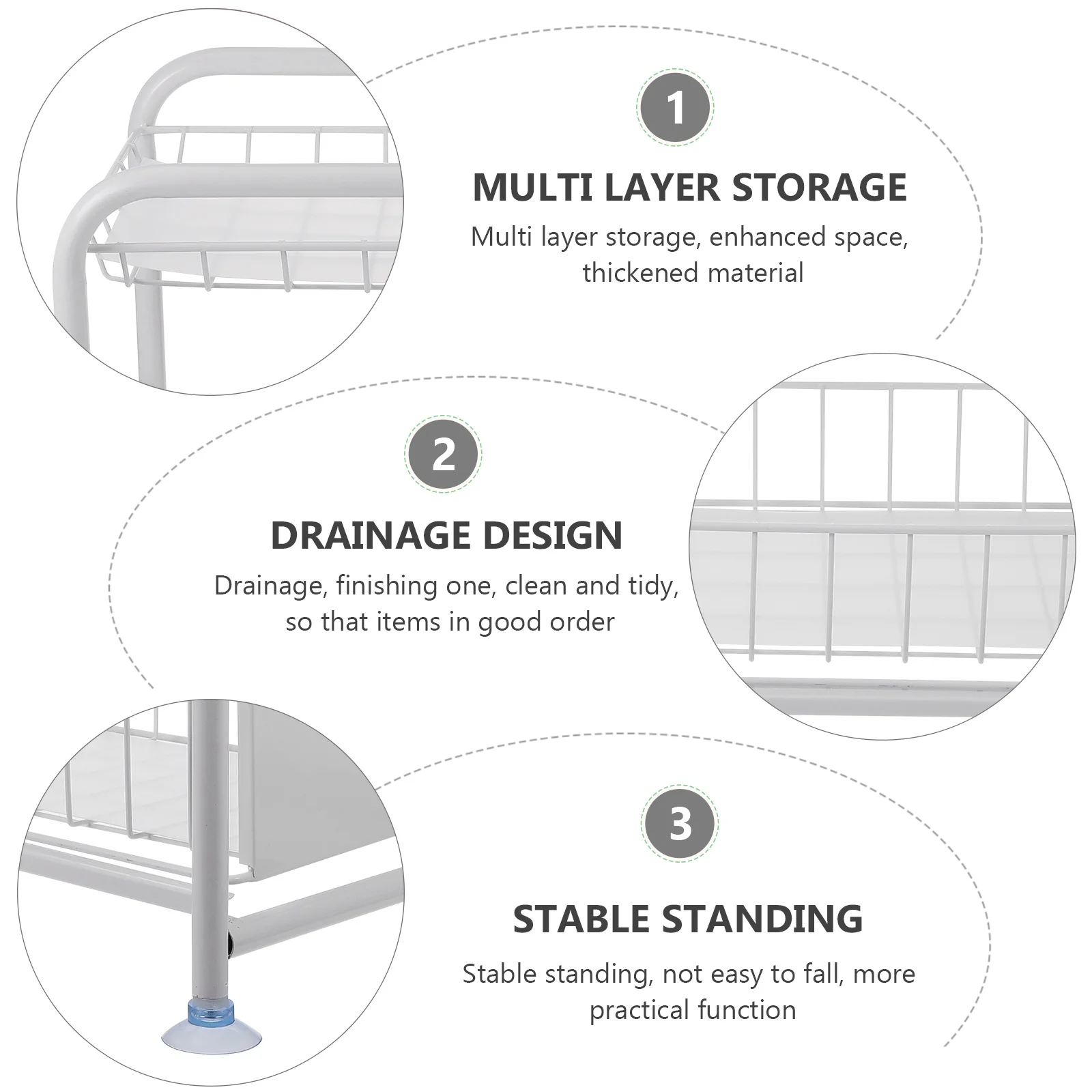 1

MULTI LAYER STORAGE

Multi layer storage, enhanced space, thickened material

2

DRAINAGE DESIGN

Drainage, finishing one, clean and tidy, so that items in good order

3

STABLE STANDING

Stable standing, not easy to fall, more practical function