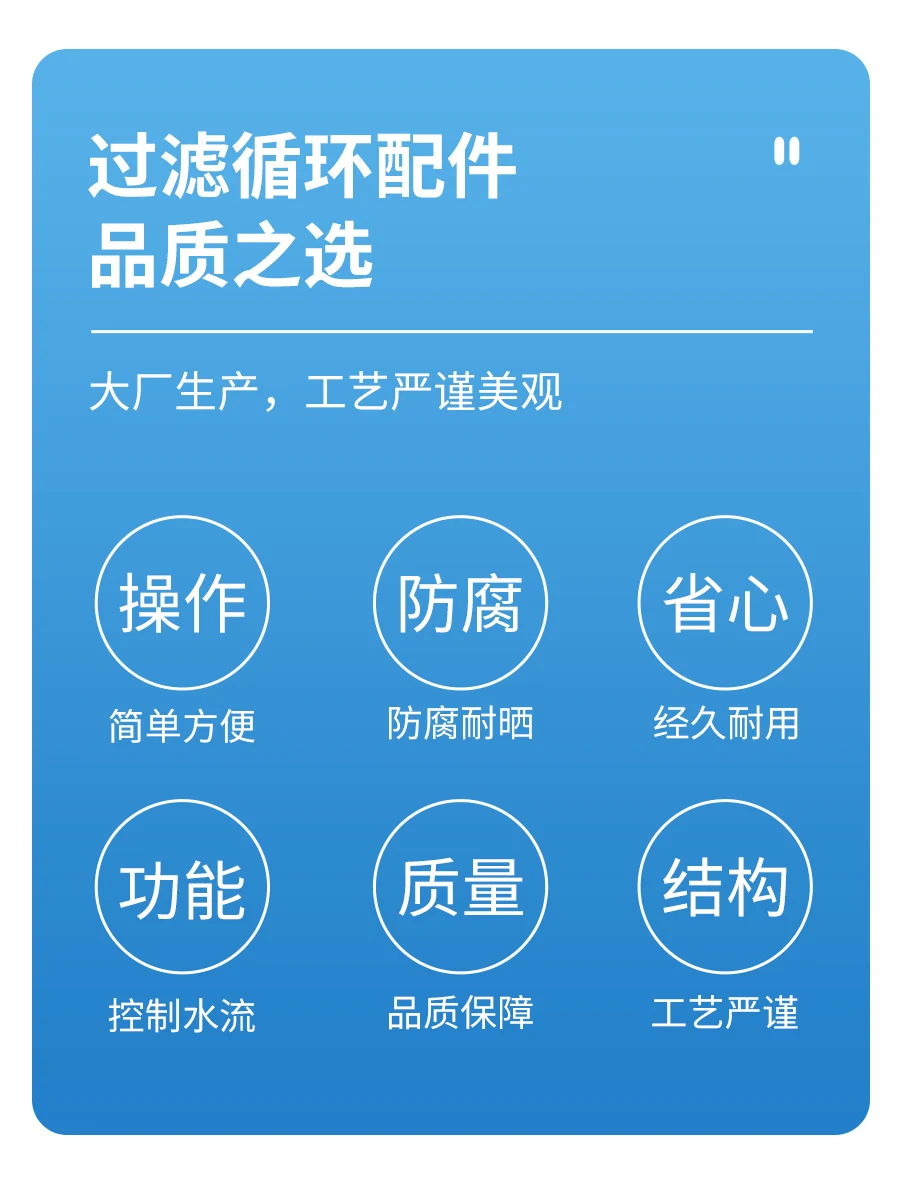 过滤循环配件
品质之选

大厂生产，工艺严谨美观

操作
简单方便

防腐
防腐耐晒

省心
经久耐用

功能
控制水流

质量
品质保障

结构
工艺严谨