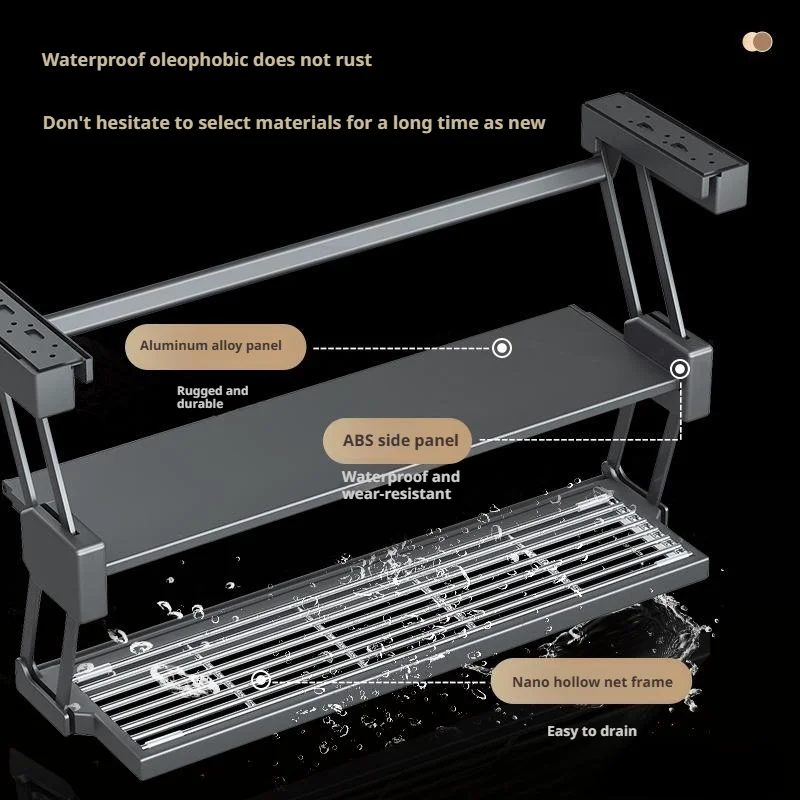 Waterproof oleophobic does not rust

Don't hesitate to select materials for a long time as new

Aluminum alloy panel

Rugged and durable

ABS side panel

Waterproof and wear-resistant

Nano hollow net frame

Easy to drain