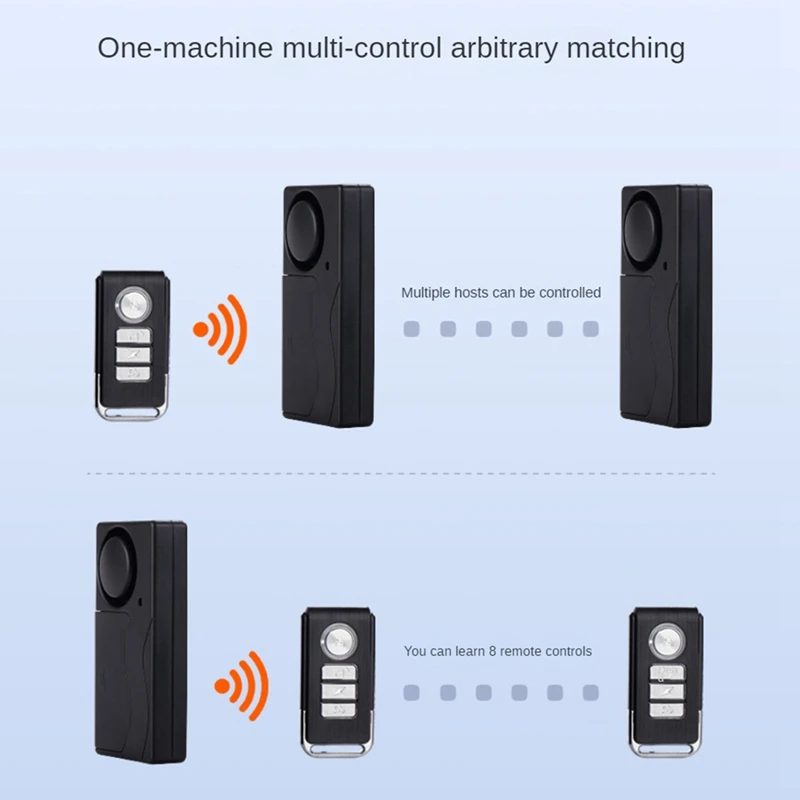 One-machine multi-control arbitrary matching

Multiple hosts can be controlled

You can learn 8 remote controls