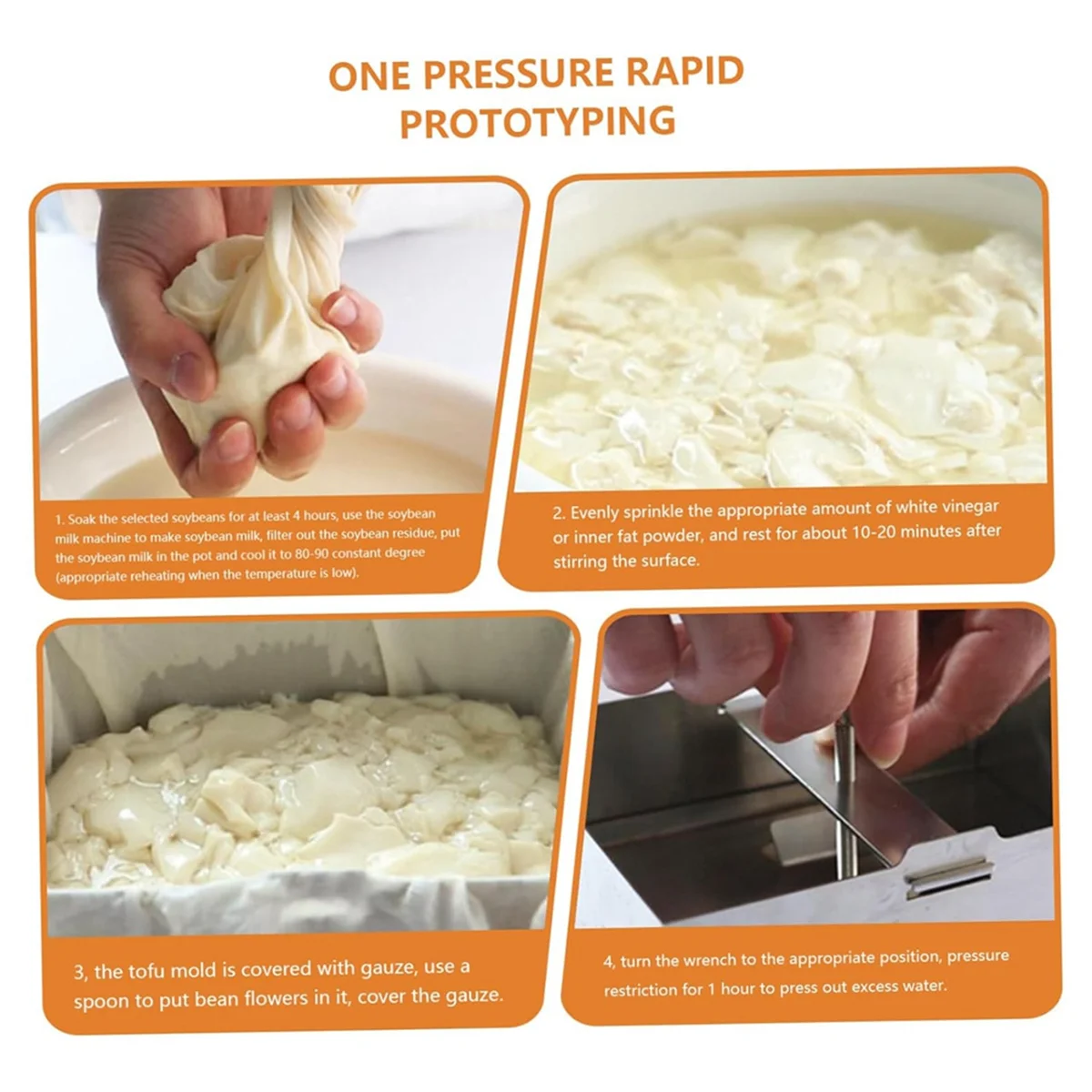 ONE PRESSURE RAPID PROTOTYPING

1. Soak the selected soybeans for at least 4 hours, use the soybean milk machine to make soybean milk, filter out the soybean residue, put the soybean milk in the pot and cool it to 80-90 constant degree (appropriate reheating when the temperature is low).

2. Evenly sprinkle the appropriate amount of white vinegar or inner fat powder, and rest for about 10-20 minutes after stirring the surface.

3, the tofu mold is covered with gauze, use a spoon to put bean flowers in it, cover the gauze.

4, turn the wrench to the appropriate position, pressure restriction for 1 hour to press out excess water.