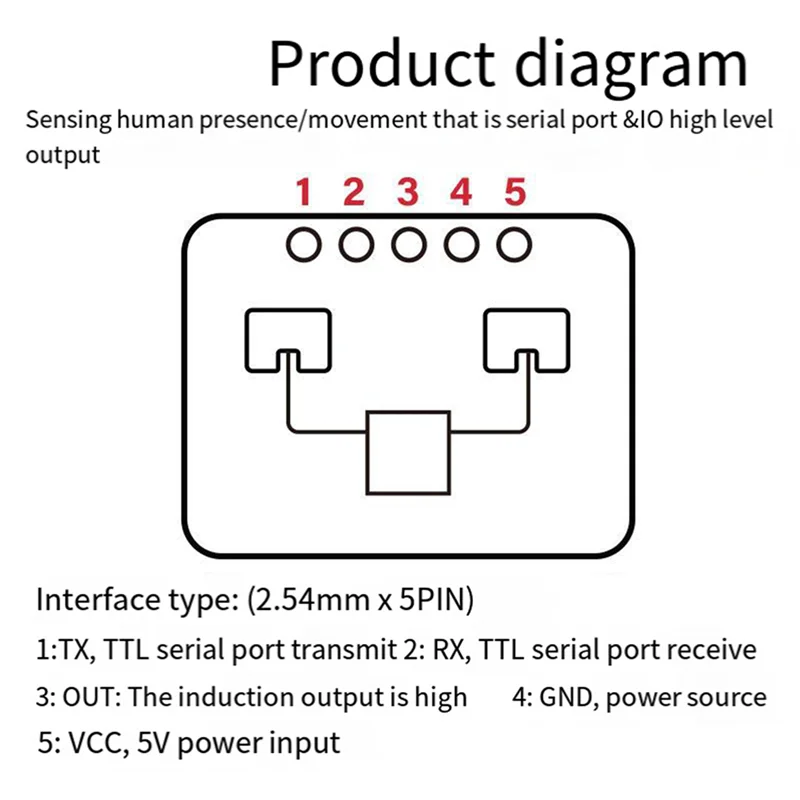 Product diagram

Sensing human presence/movement that is serial port &IO high level output

1 2 3 4 5

Interface type: (2.54mm x 5PIN)

1:TX, TTL serial port transmit 2: RX, TTL serial port receive

3: OUT: The induction output is high 4: GND, power source

5: VCC, 5V power input