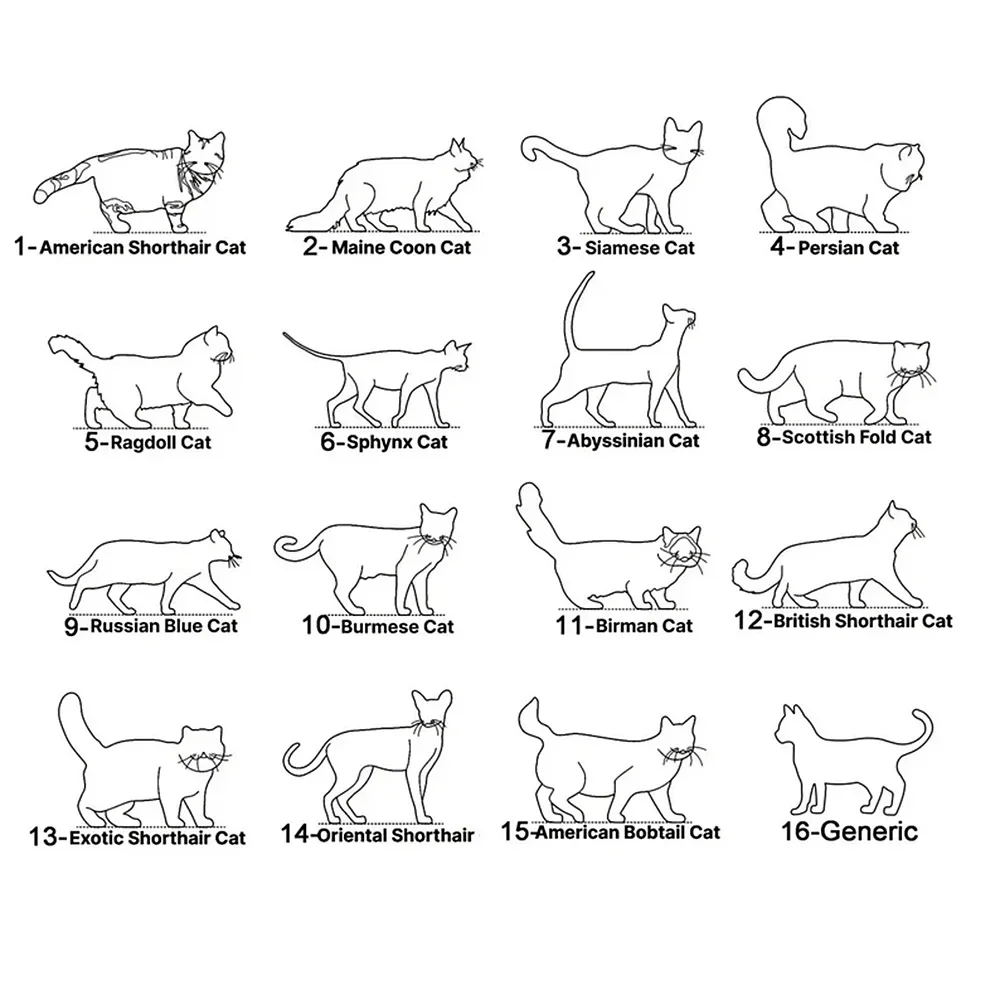 1-American Shorthair Cat

2-Maine Coon Cat

3-Siamese Cat

4-Persian Cat

5-Ragdoll Cat

6-Sphynx Cat

7-Abyssinian Cat

8-Scottish Fold Cat

9-Russian Blue Cat

10-Burmese Cat

11-Birman Cat

12-British Shorthair Cat

13-Exotic Shorthair Cat

14-Oriental Shorthair

15-American Bobtail Cat

16-Generic