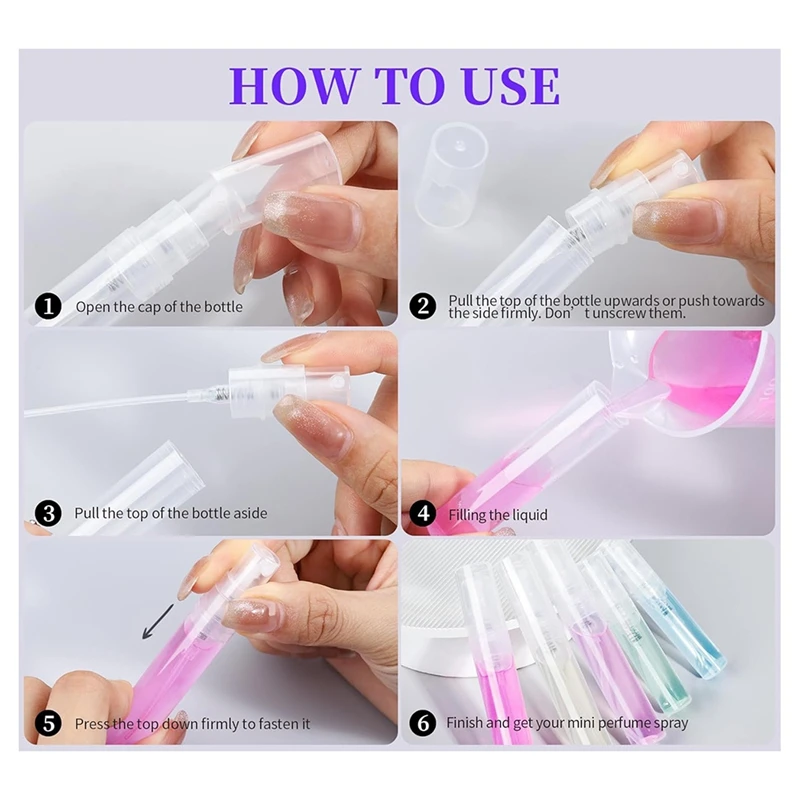 HOW TO USE

1 Open the cap of the bottle

2 Pull the top of the bottle upwards or push towards the side firmly. Don' t unscrew them.

3 Pull the top of the bottle aside

4 Filling the liquid

5 Press the top down firmly to fasten it

6 Finish and get your mini perfume spray