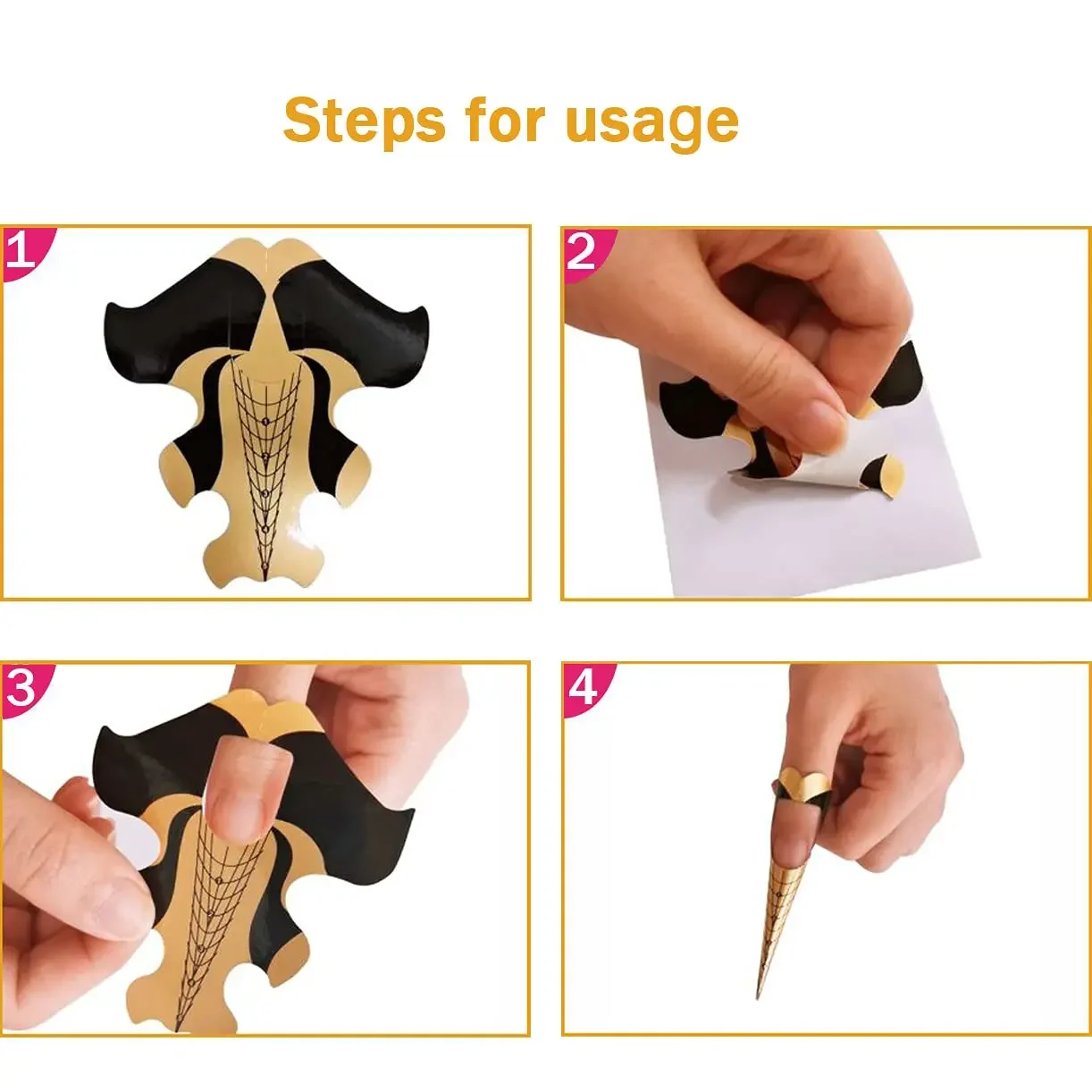 Steps for usage

1

2

3

4