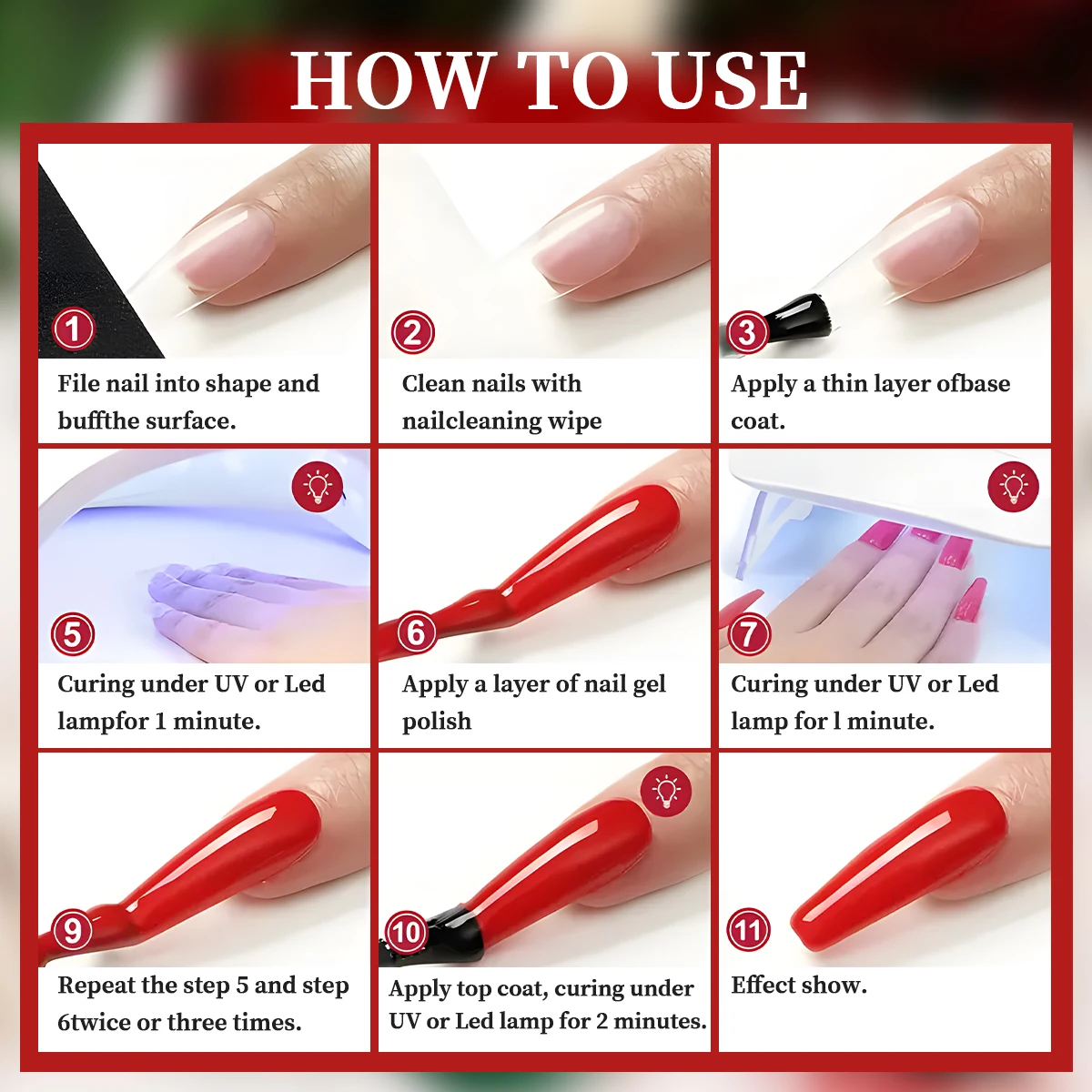 HOW TO USE

1
File nail into shape and buffthe surface.

2
Clean nails with nailcleaning wipe

3
Apply a thin layer ofbase coat.

5
Curing under UV or Led lampfor 1 minute.

6
Apply a layer of nail gel polish

7
Curing under UV or Led lamp for l minute.

9
Repeat the step 5 and step 6twice or three times.

10
Apply top coat, curing under UV or Led lamp for 2 minutes.

11
Effect show.